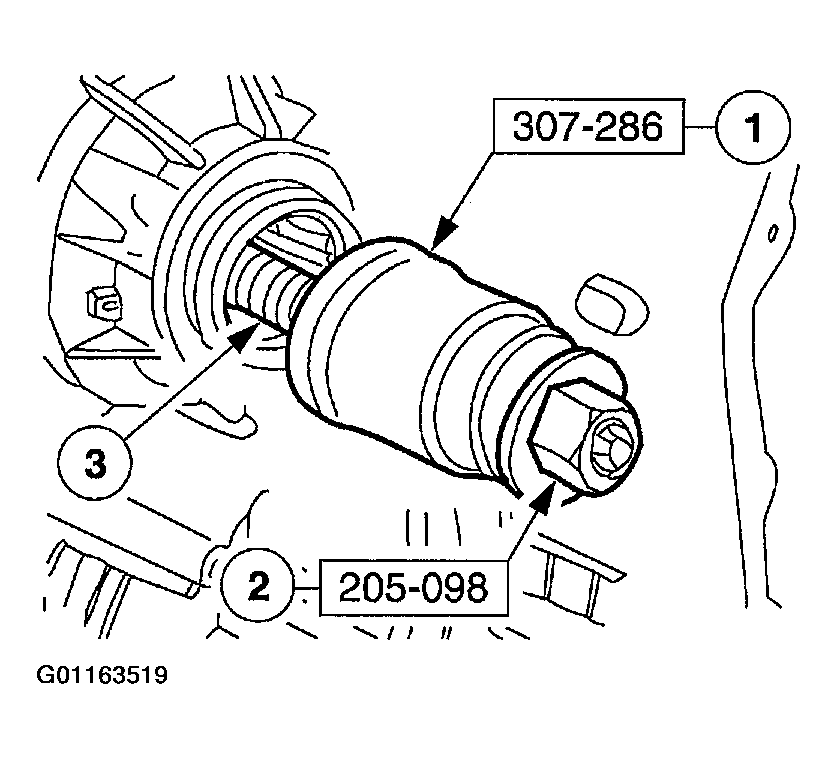 307-286
1
3
2
205-098
G01163519