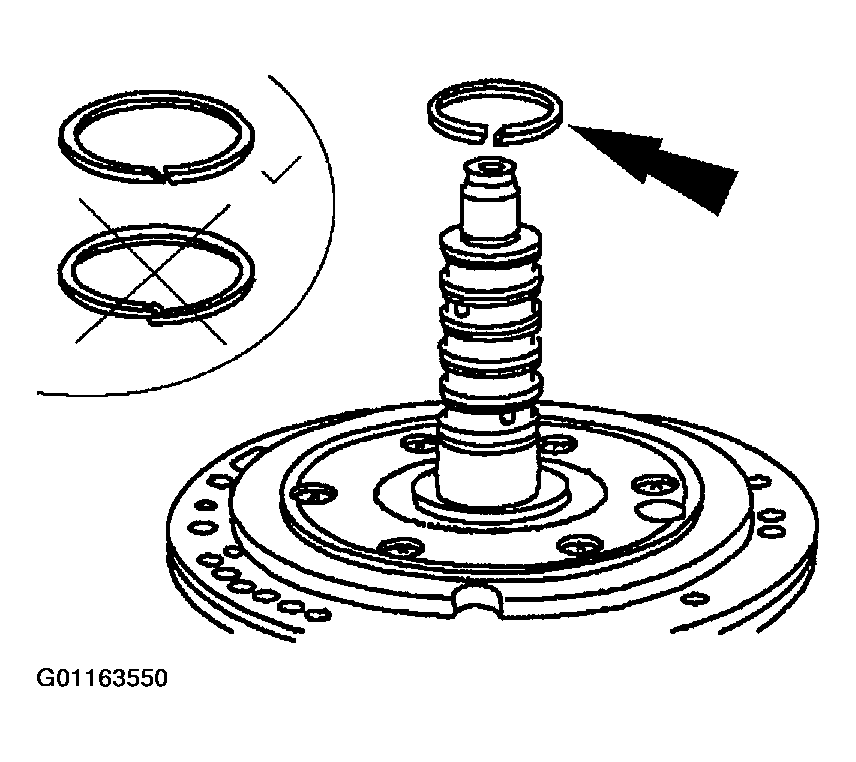 G01163550