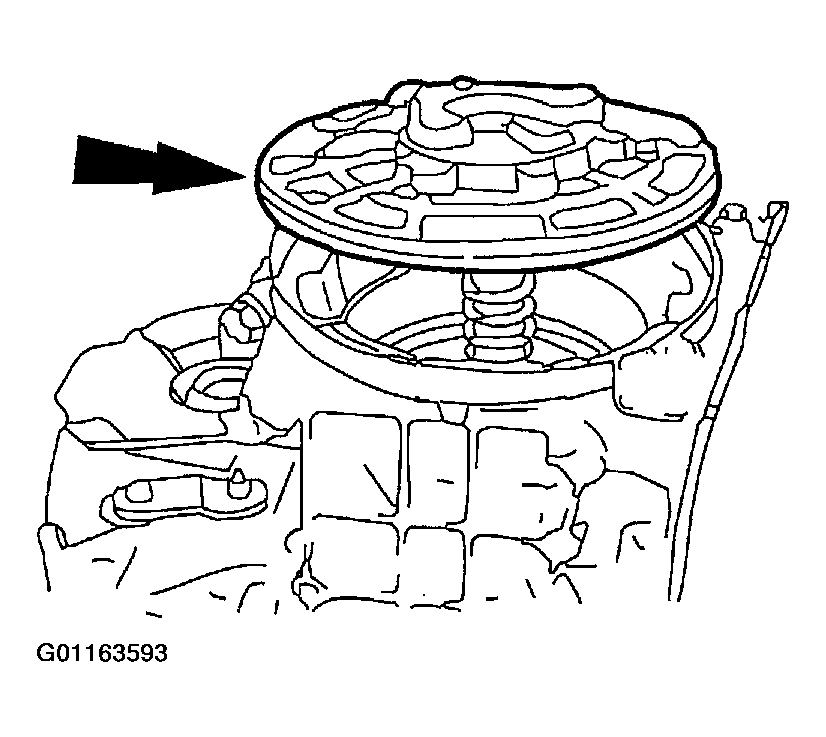 G01163593