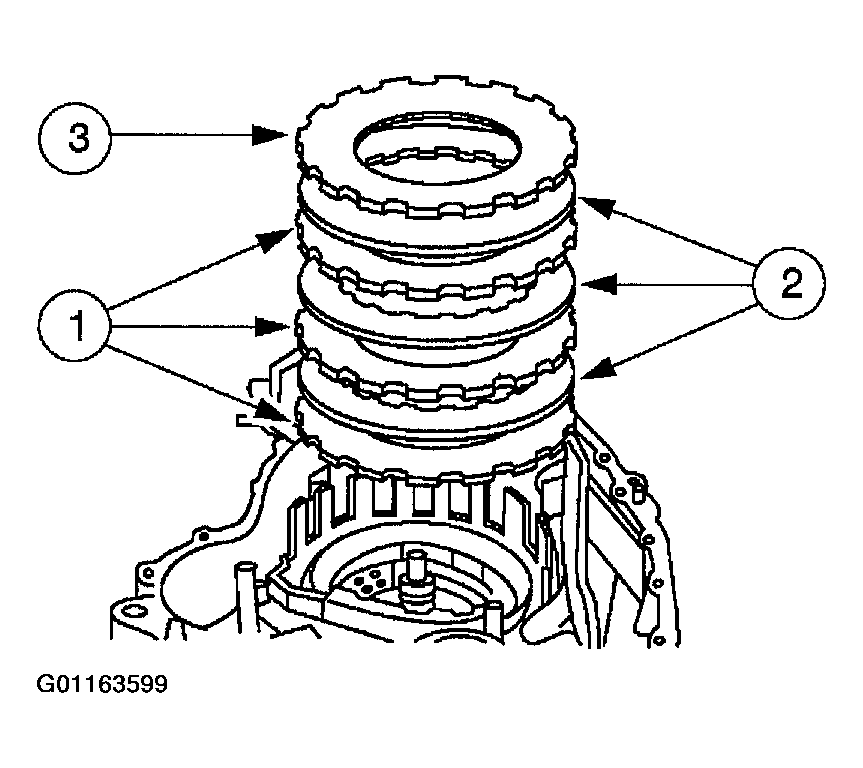 3

1

2

G01163599