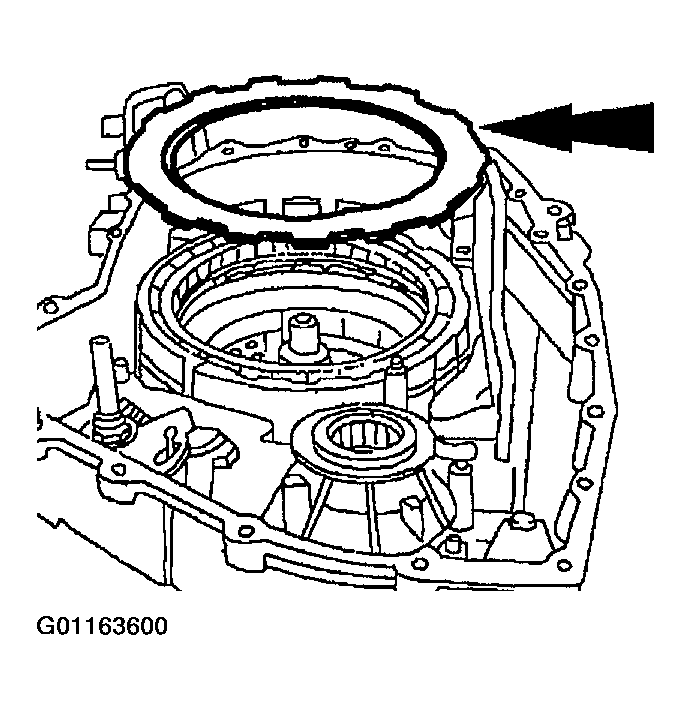 G01163600