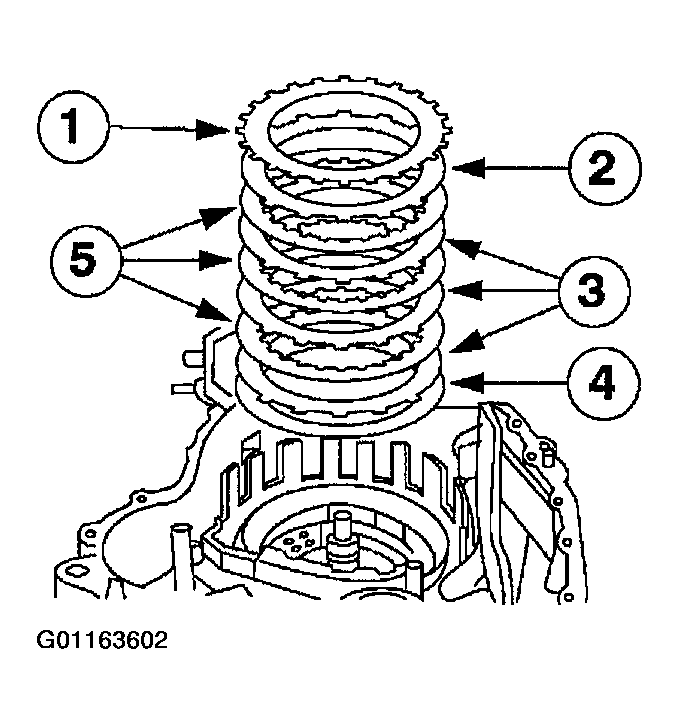 1
2
5
3
4
G01163602