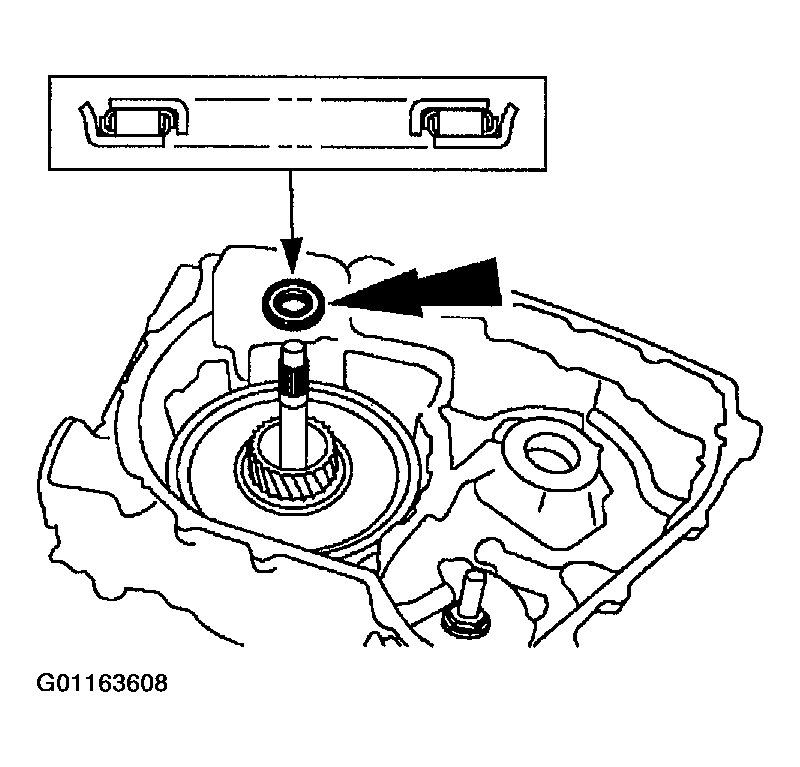 G01163608