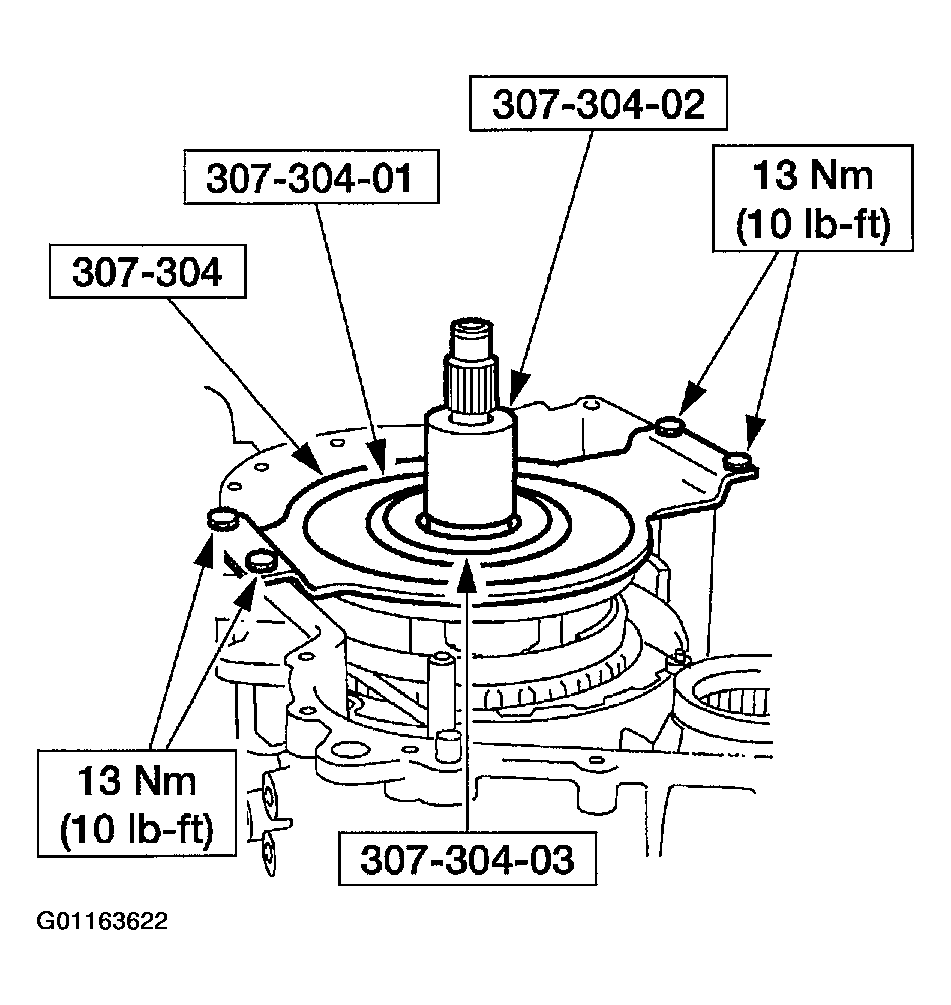 307-304-02

307-304-01

13 Nm
(10 lb-ft)

307-304

13 Nm
(10 lb-ft)

307-304-03

G01163622