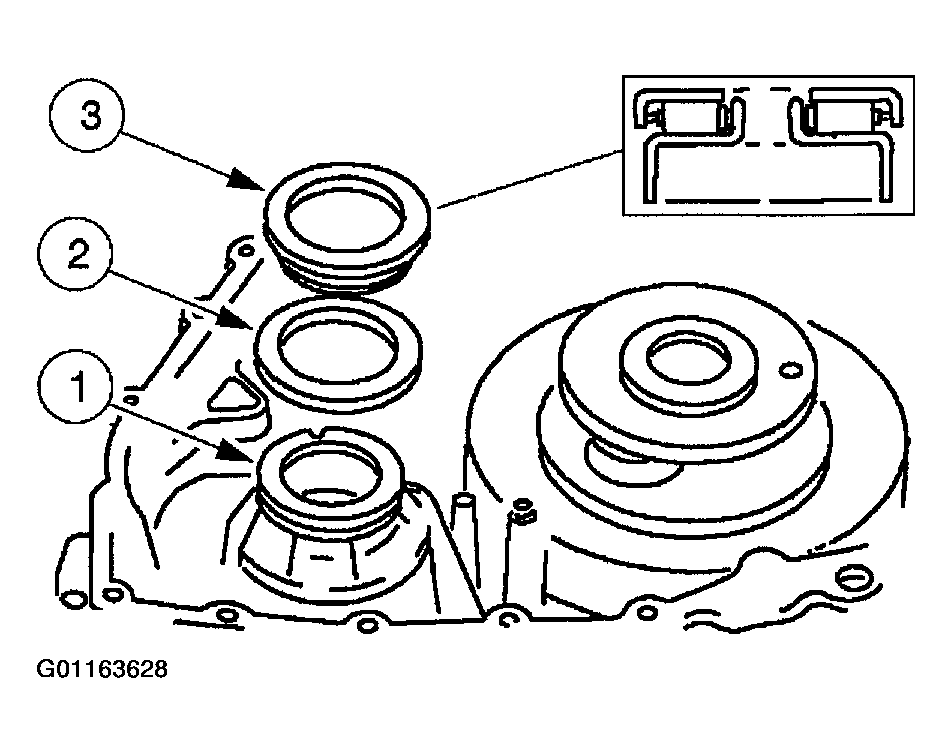 3

2

1

G01163628