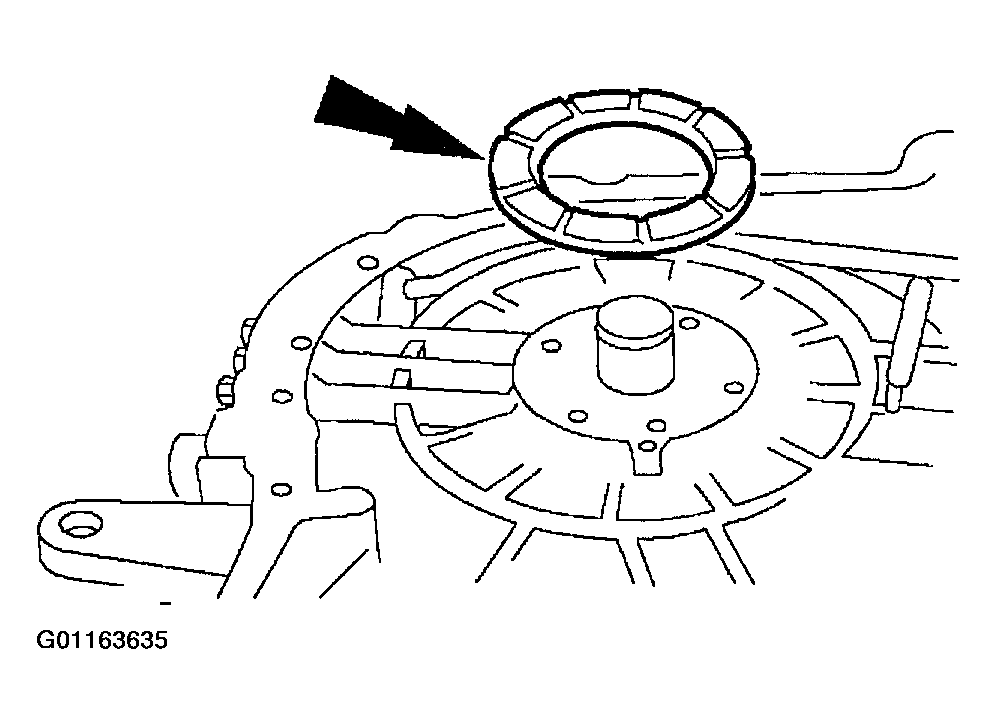 G01163635