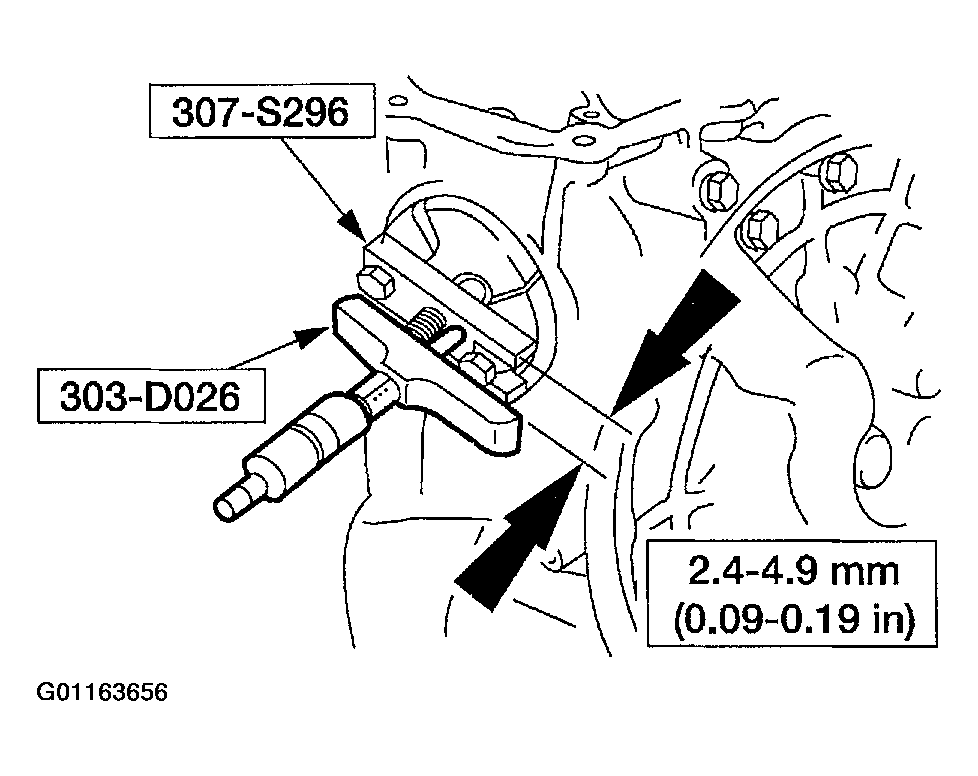 307-S296

303-D026

2.4-4.9 mm
(0.09-0.19 in)

G01163656