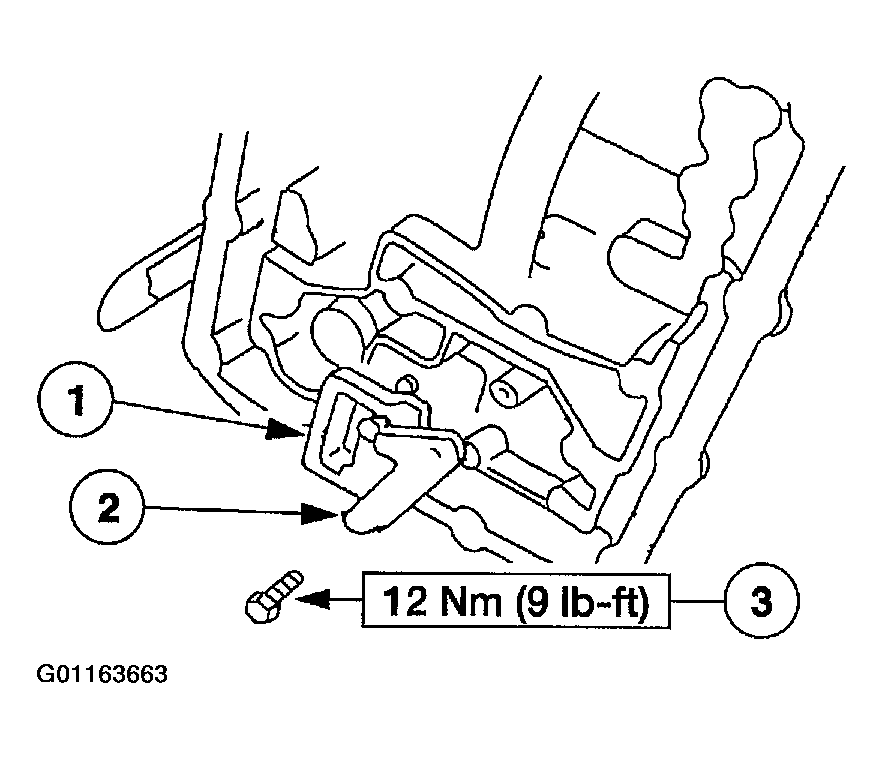 1
2
12 Nm (9 lb-ft)
3
G01163663