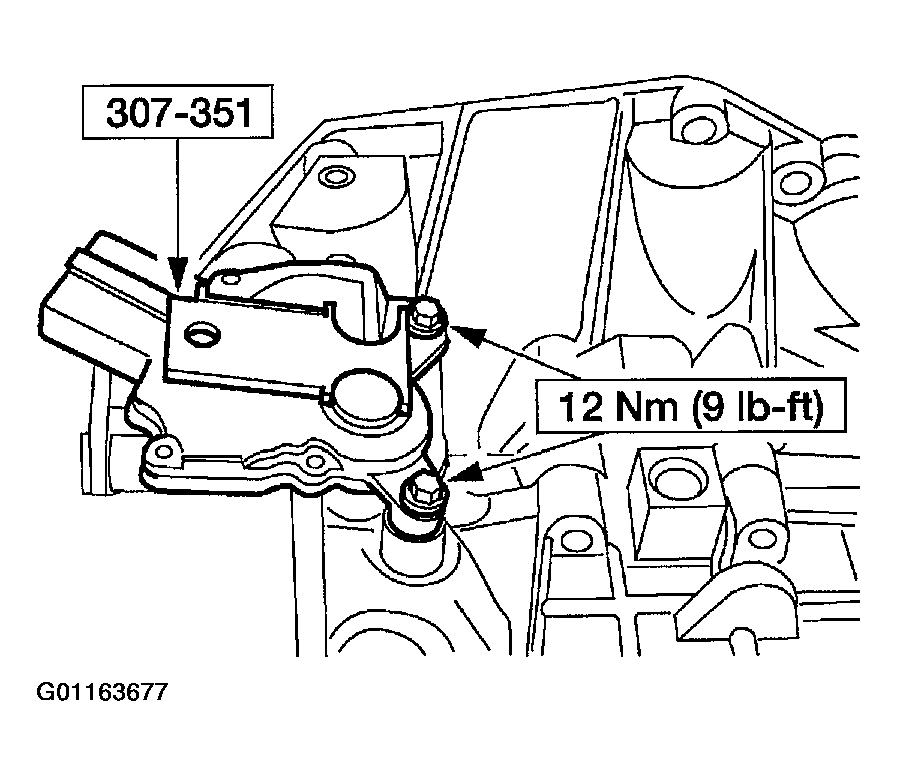 307-351

12 Nm (9 lb-ft)

G01163677