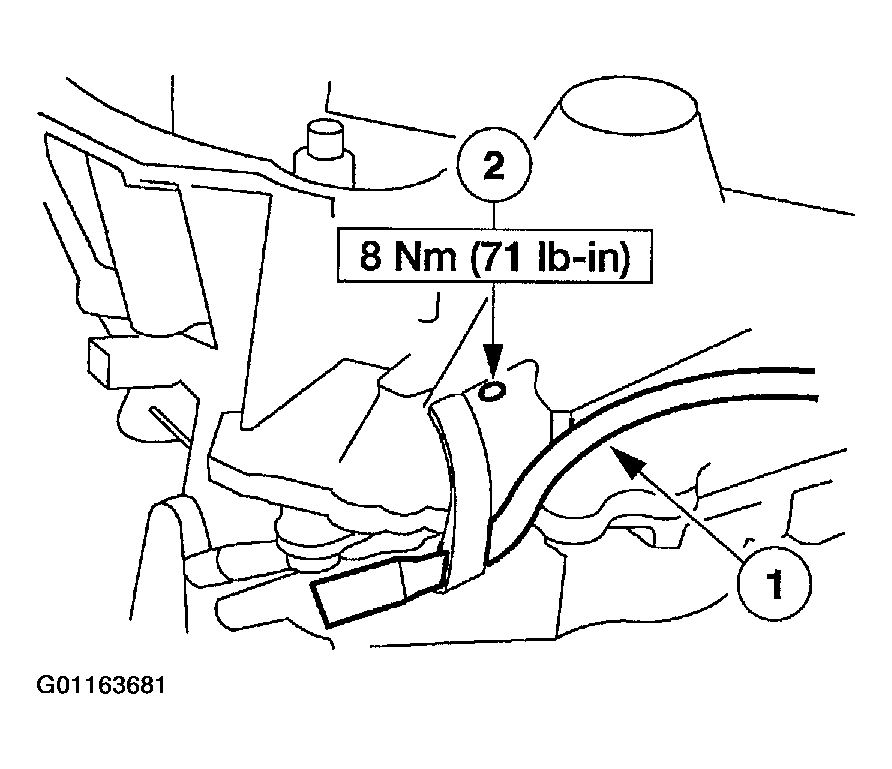 2
8 Nm (71 lb-in)
1
G01163681