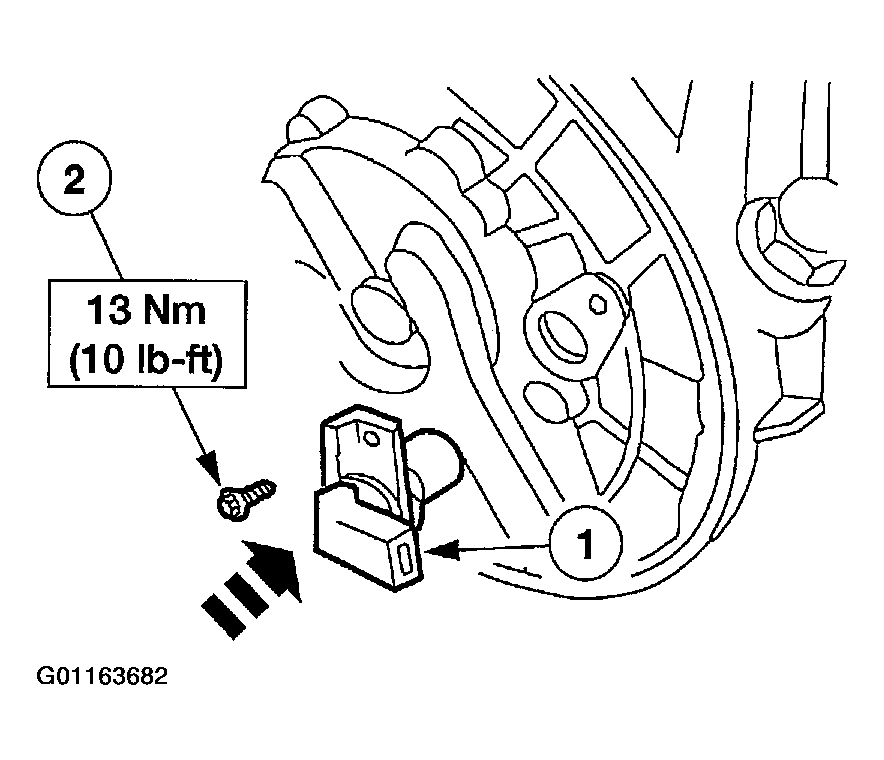 2

13 Nm
(10 lb-ft)

1

G01163682