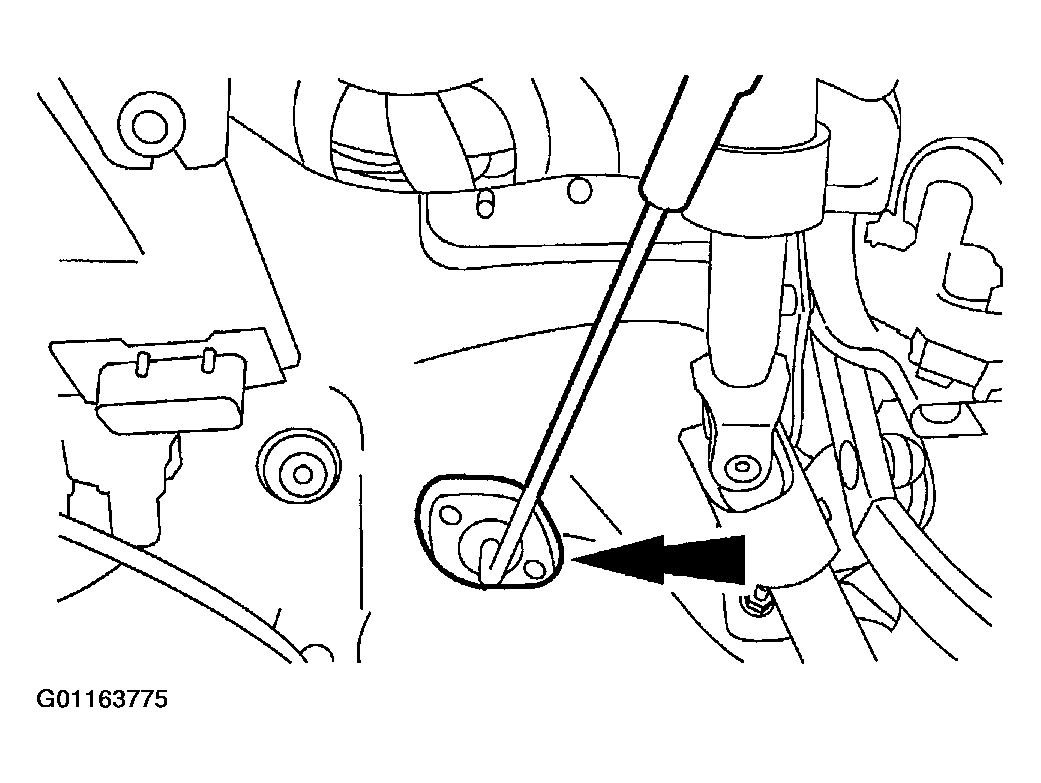 G01163775