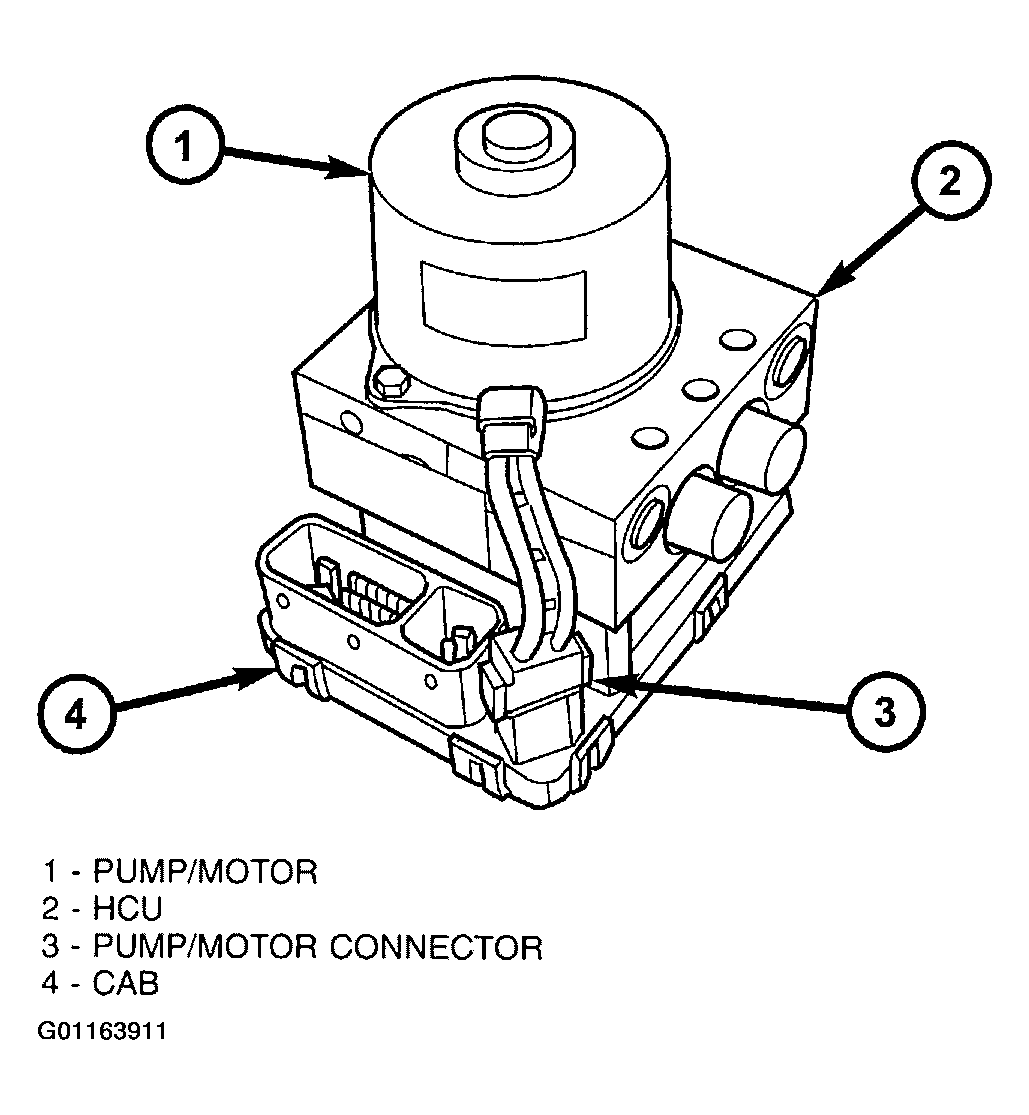 1

2

4

3

1 - PUMP/MOTOR
2 - HCU
3 - PUMP/MOTOR CONNECTOR
4 - CAB

G01163911