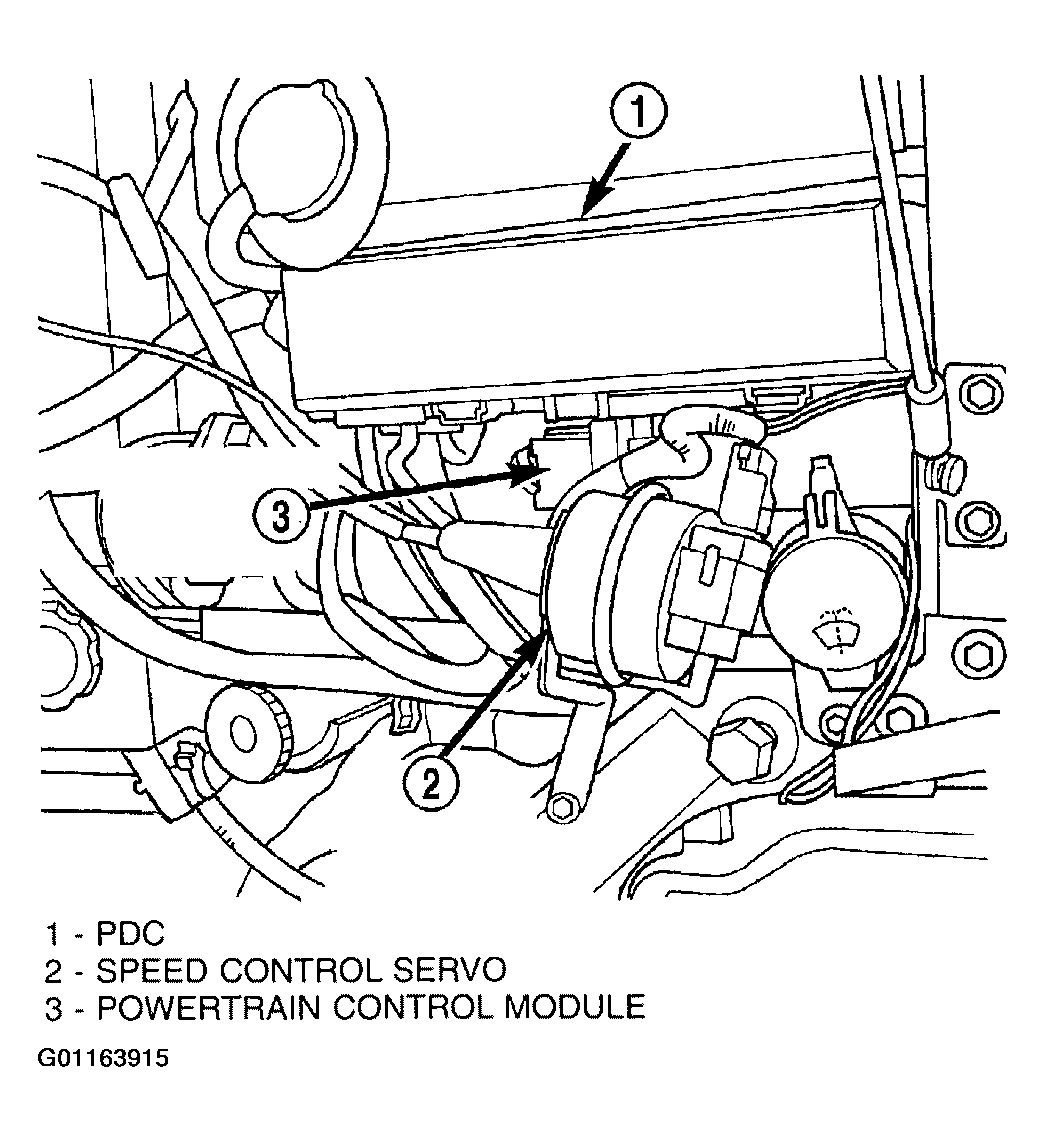 1

3

2

1 - PDC
2 - SPEED CONTROL SERVO
3 - POWERTRAIN CONTROL MODULE

G01163915