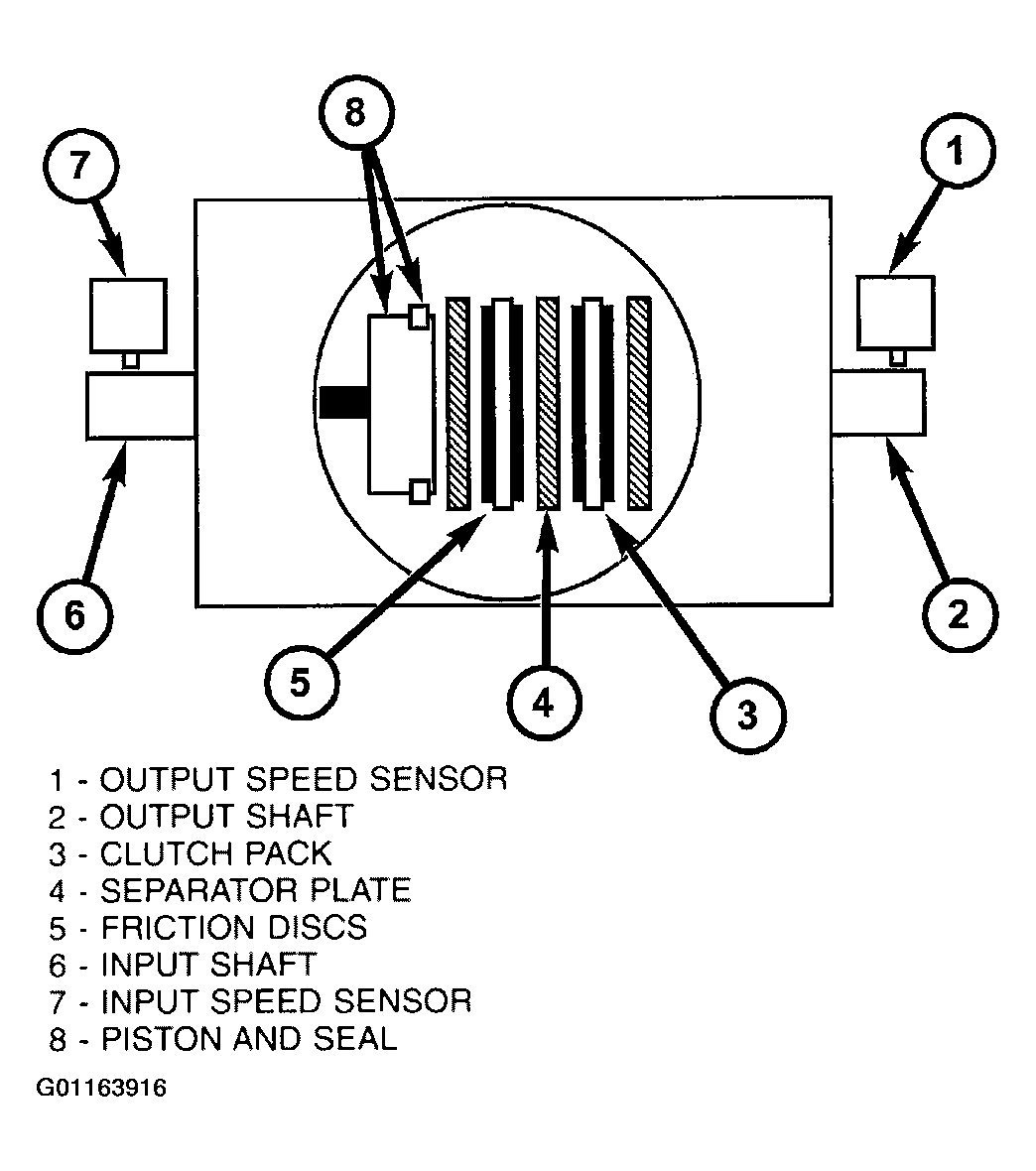 8

7

1

6

2

5

4

3

1 - OUTPUT SPEED SENSOR
2 - OUTPUT SHAFT
3 - CLUTCH PACK
4 - SEPARATOR PLATE
5 - FRICTION DISCS
6 - INPUT SHAFT
7 - INPUT SPEED SENSOR
8 - PISTON AND SEAL

G01163916