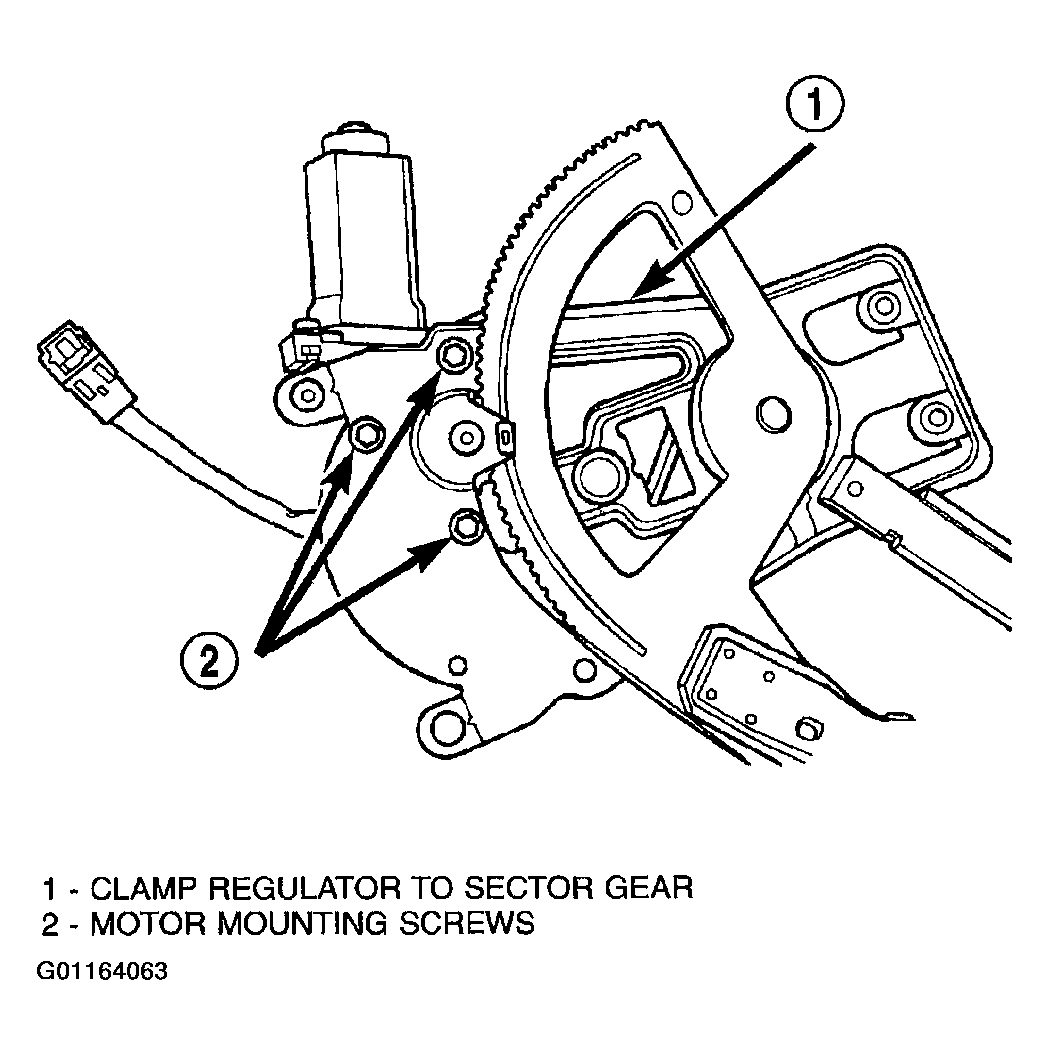 1

2

1 - CLAMP REGULATOR TO SECTOR GEAR
2 - MOTOR MOUNTING SCREWS

G01164063