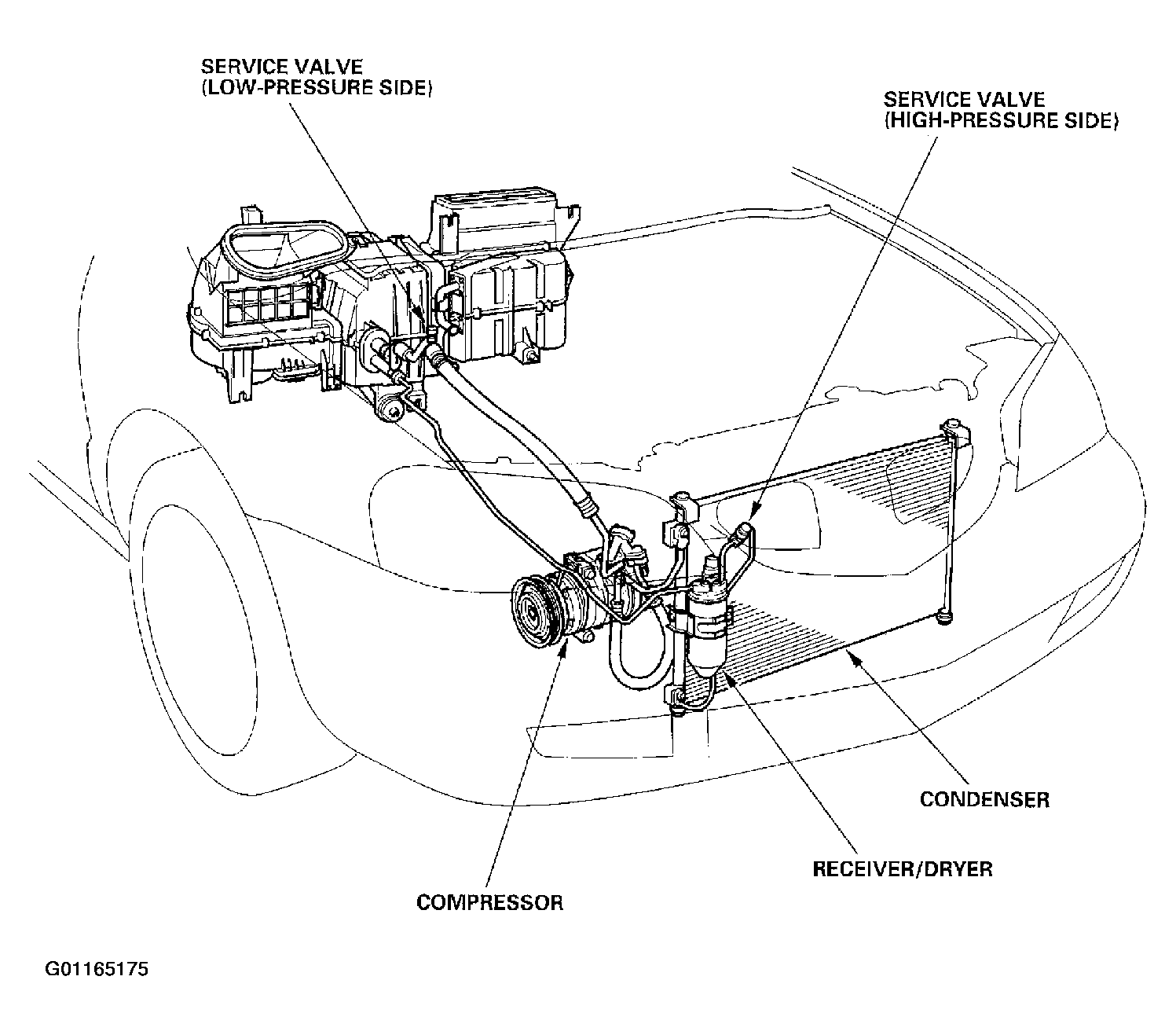 SERVICE VALVE
(LOW-PRESSURE SIDE)

SERVICE VALVE
(HIGH-PRESSURE SIDE)

CONDENSER

RECEIVER/DRYER

COMPRESSOR

G01165175