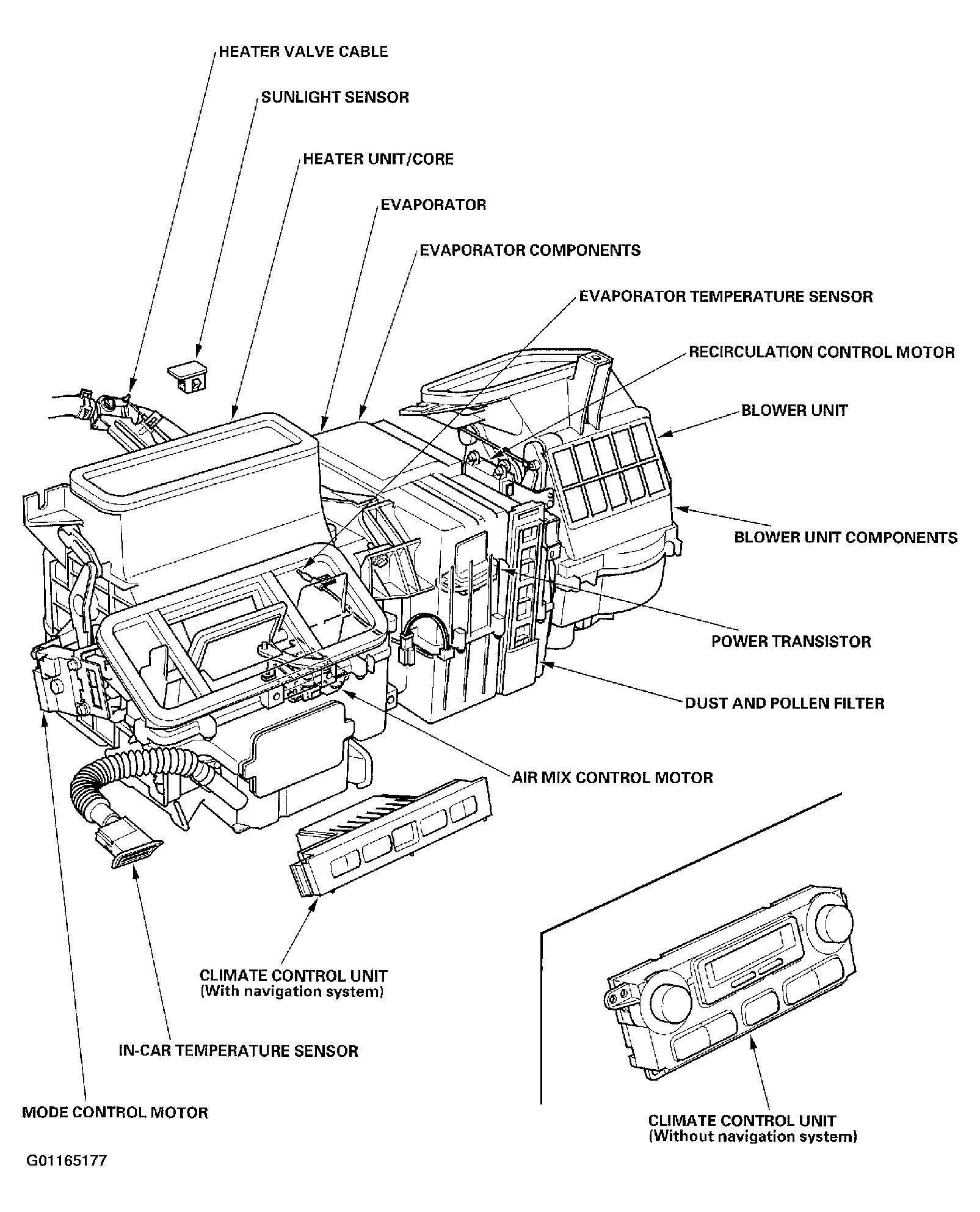 HEATER VALVE CABLE

SUNLIGHT SENSOR

HEATER UNIT/CORE

EVAPORATOR

EVAPORATOR COMPONENTS

EVAPORATOR TEMPERATURE SENSOR

RECIRCULATION CONTROL MOTOR

BLOWER UNIT

BLOWER UNIT COMPONENTS

POWER TRANSISTOR

DUST AND POLLEN FILTER

AIR MIX CONTROL MOTOR

CLIMATE CONTROL UNIT
(With navigation system)

IN-CAR TEMPERATURE SENSOR

MODE CONTROL MOTOR

CLIMATE CONTROL UNIT
(Without navigation system)

G01165177