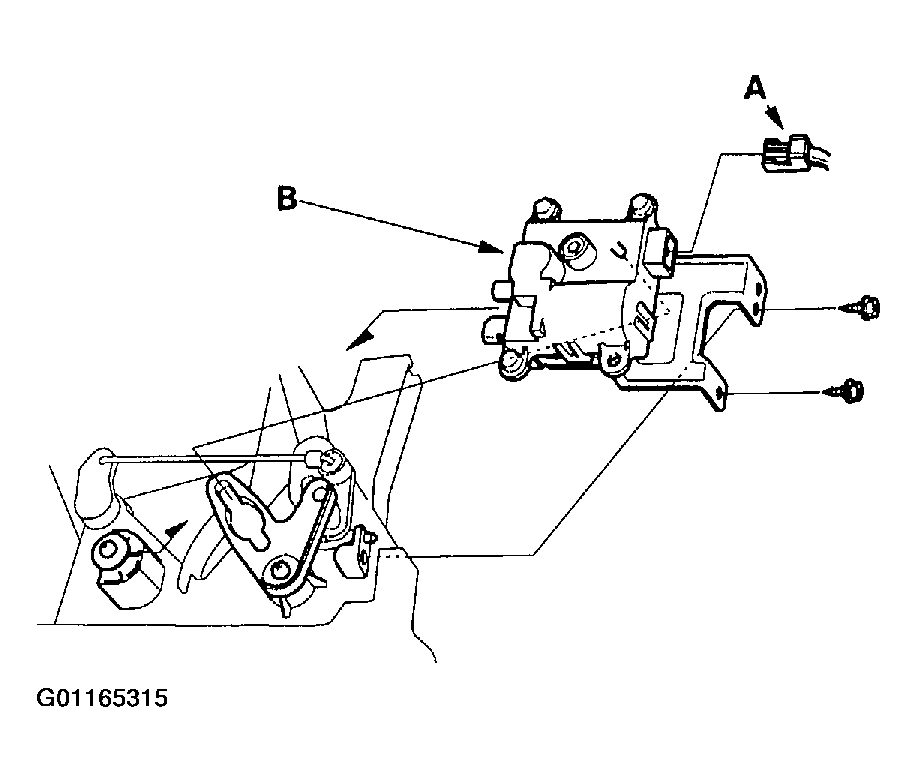 A

B

G01165315