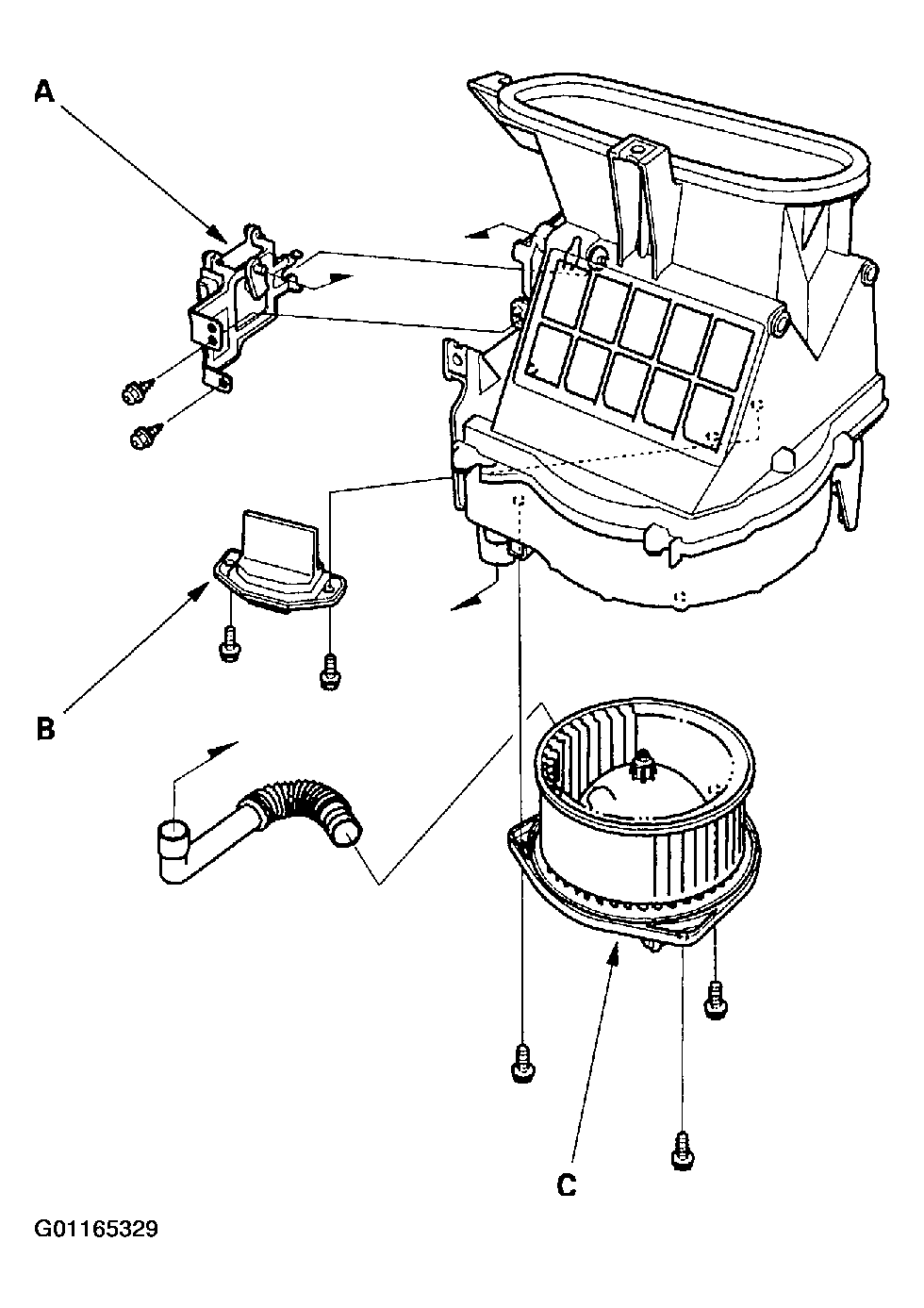 A

B

C

G01165329