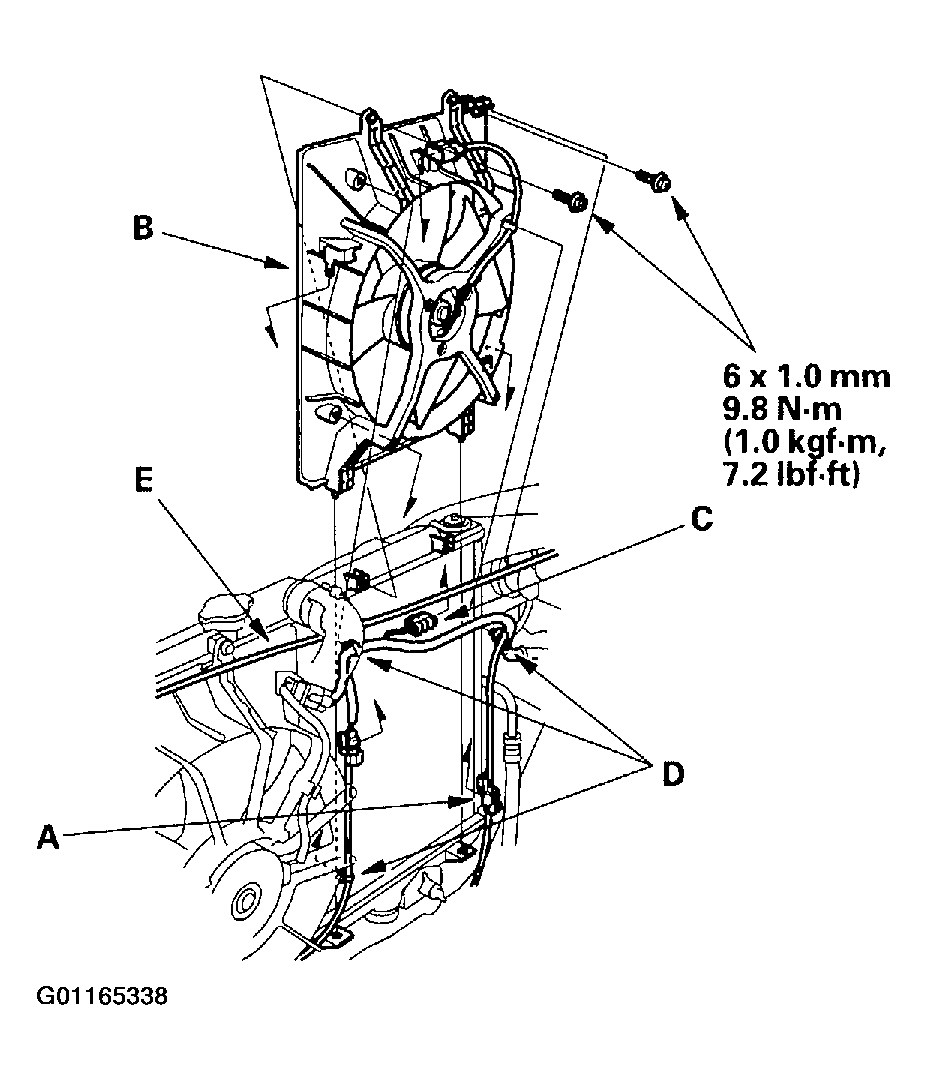 B

6 x 1.0 mm
9.8 N·m
(1.0 kgf·m,
7.2 lbf·ft)

E

C

D

A

G01165338