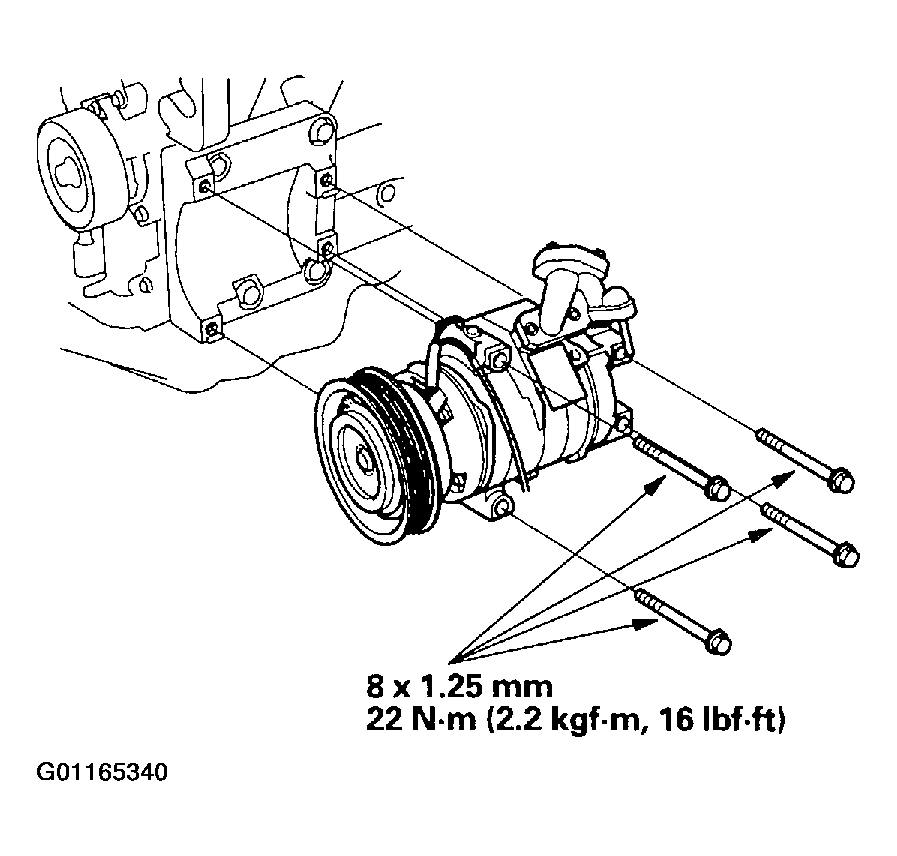 8 x 1.25 mm
22 N·m (2.2 kgf·m, 16 lbf·ft)

G01165340