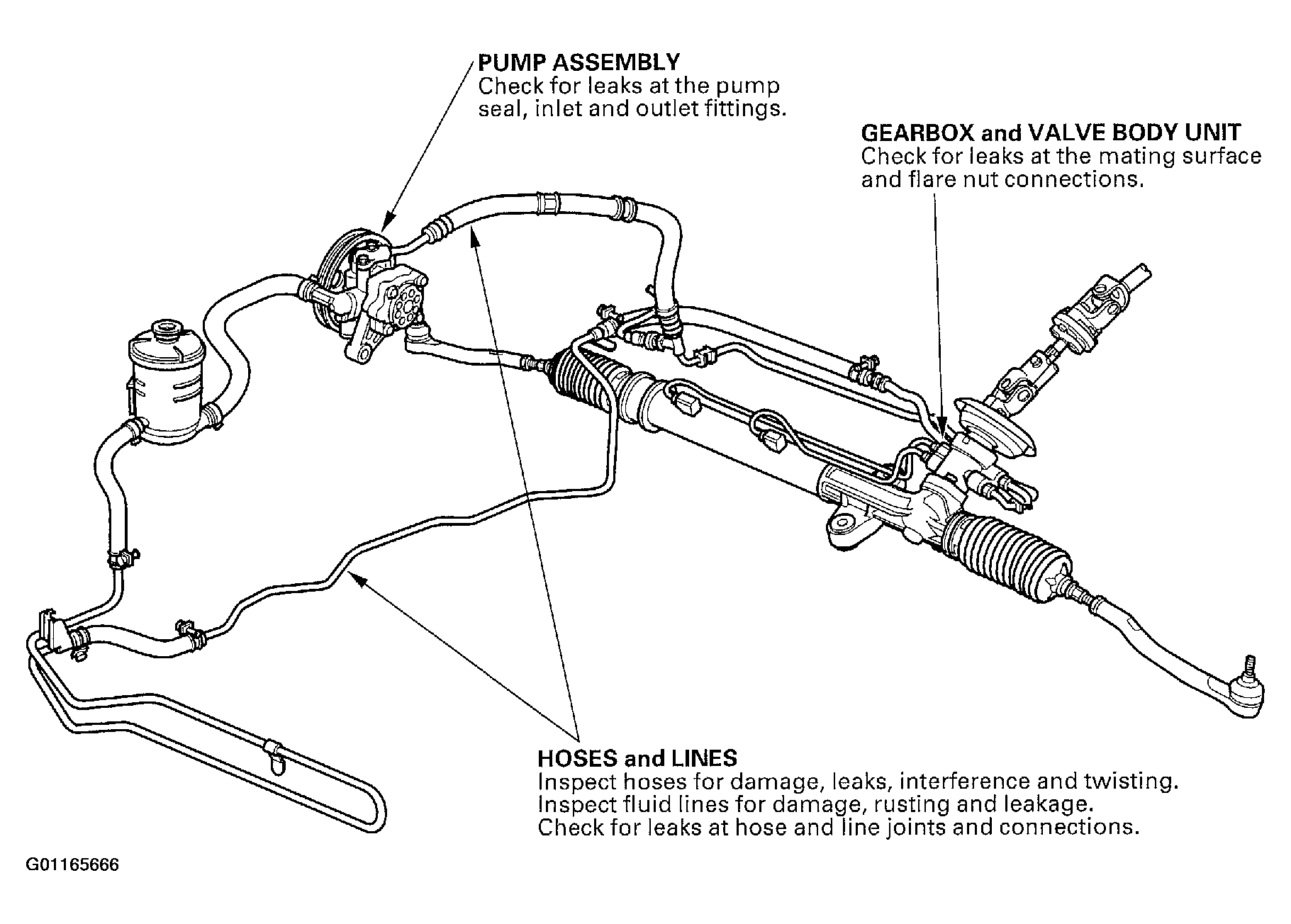 PUMP ASSEMBLY
Check for leaks at the pump seal, inlet and outlet fittings.

GEARBOX and VALVE BODY UNIT
Check for leaks at the mating surface and flare nut connections.

HOSES and LINES
Inspect hoses for damage, leaks, interference and twisting.
Inspect fluid lines for damage, rusting and leakage.
Check for leaks at hose and line joints and connections.

G01165666