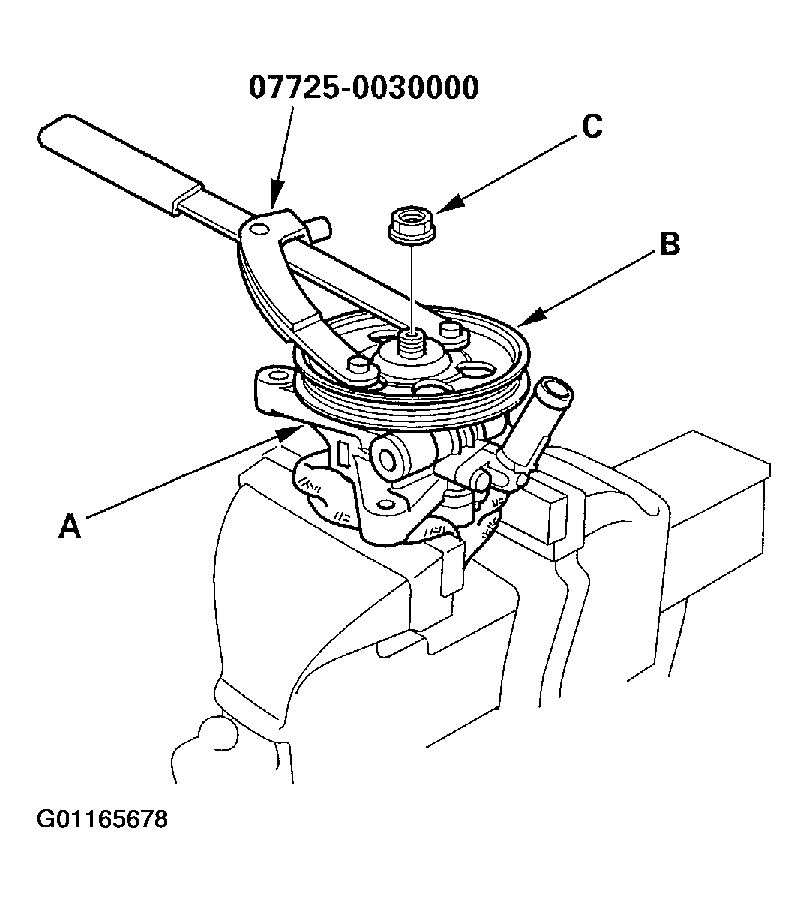 07725-0030000

C

B

A

G01165678