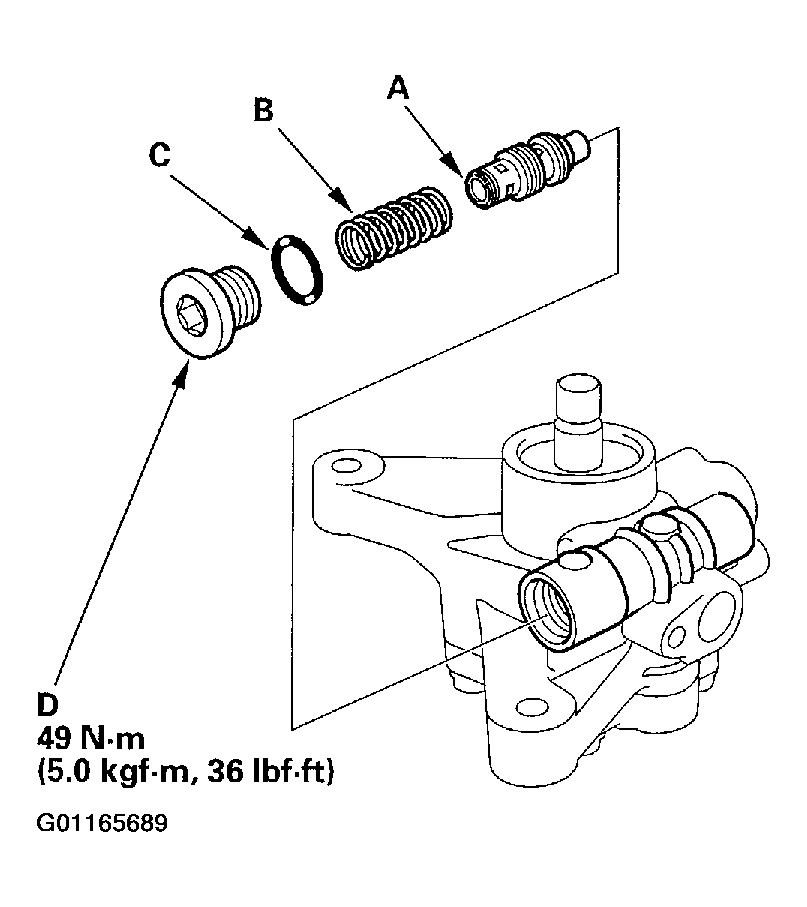 A

B

C

D
49 N·m
(5.0 kgf·m, 36 lbf·ft)

G01165689