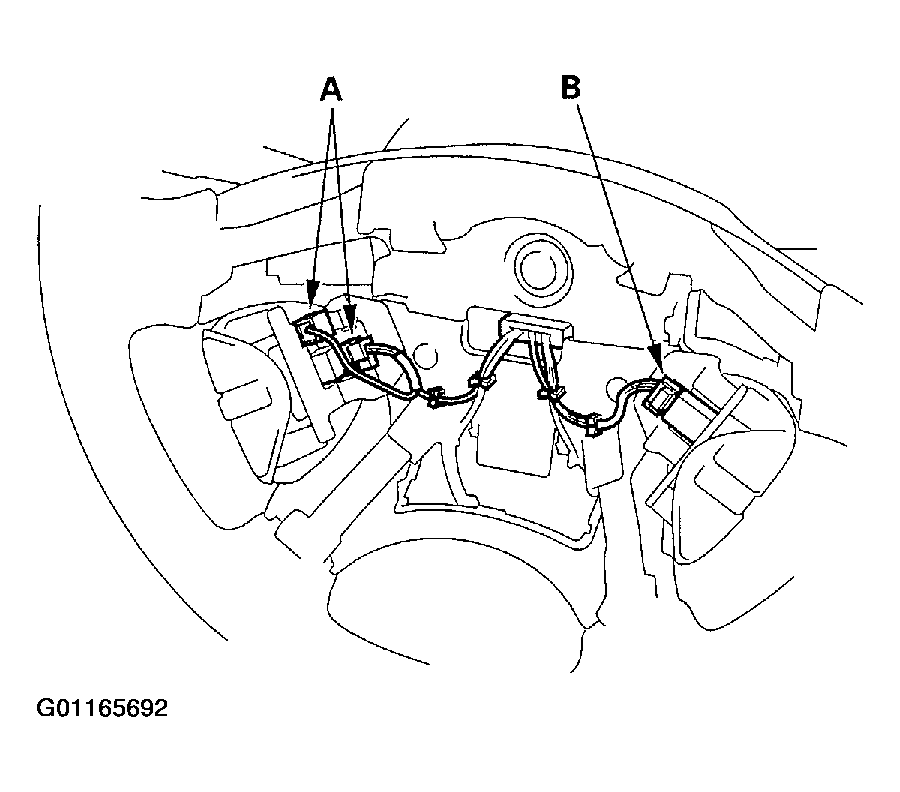 A
B
G01165692