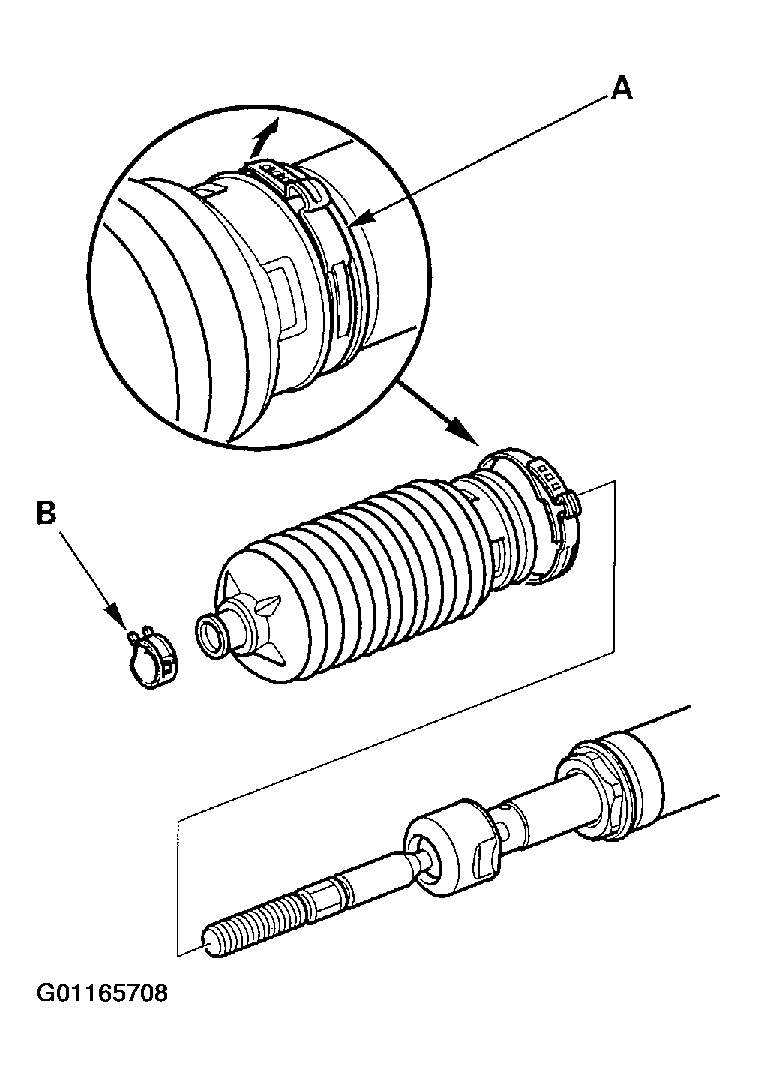 A

B

G01165708