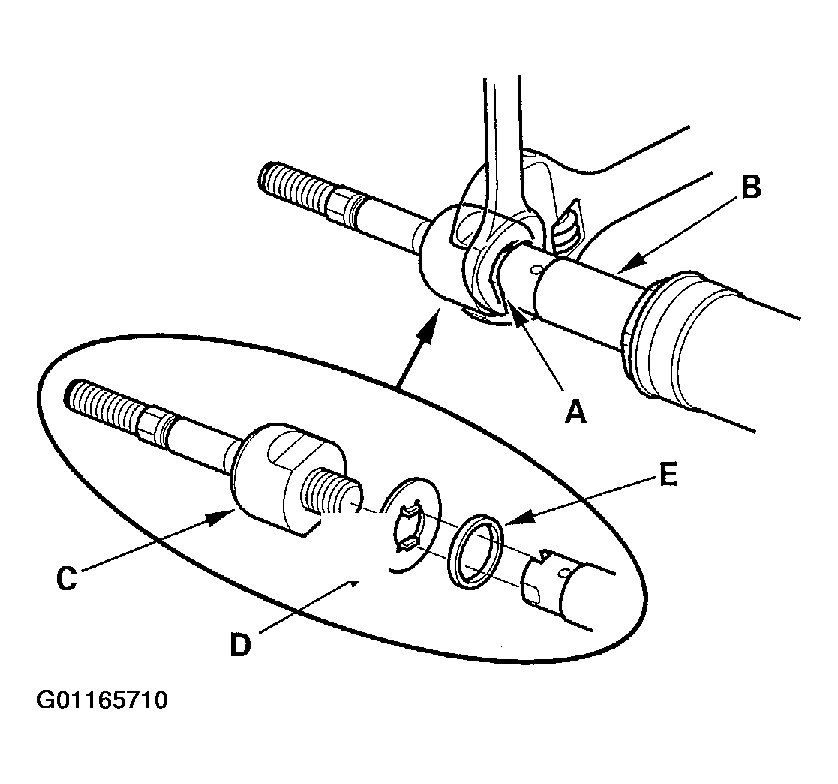 B
A
E
C
D
G01165710