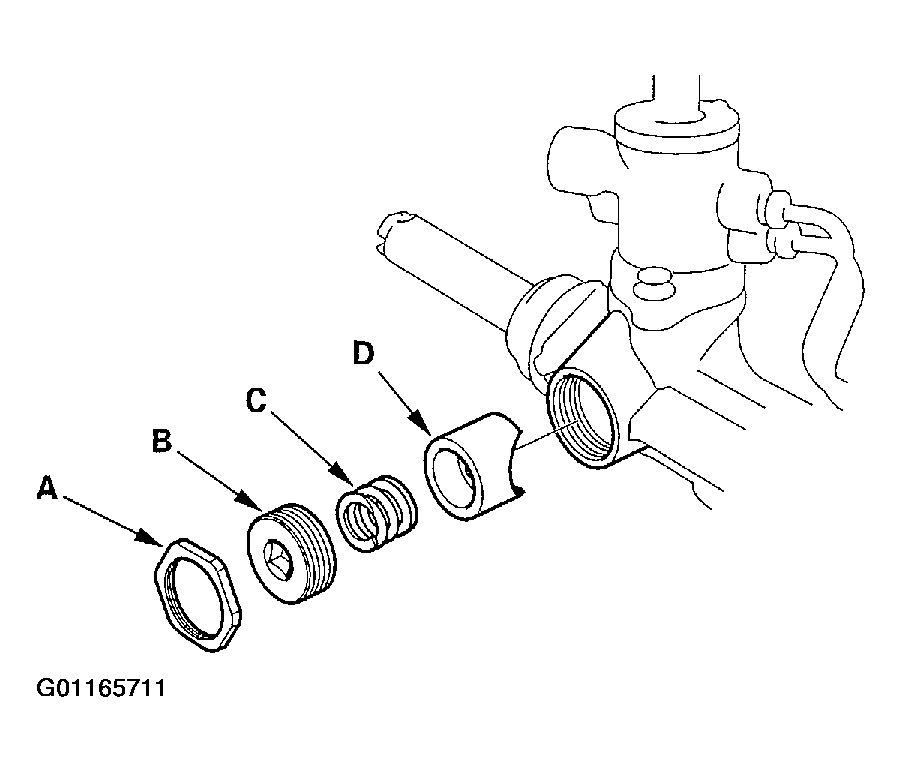 D
C
B
A
G01165711