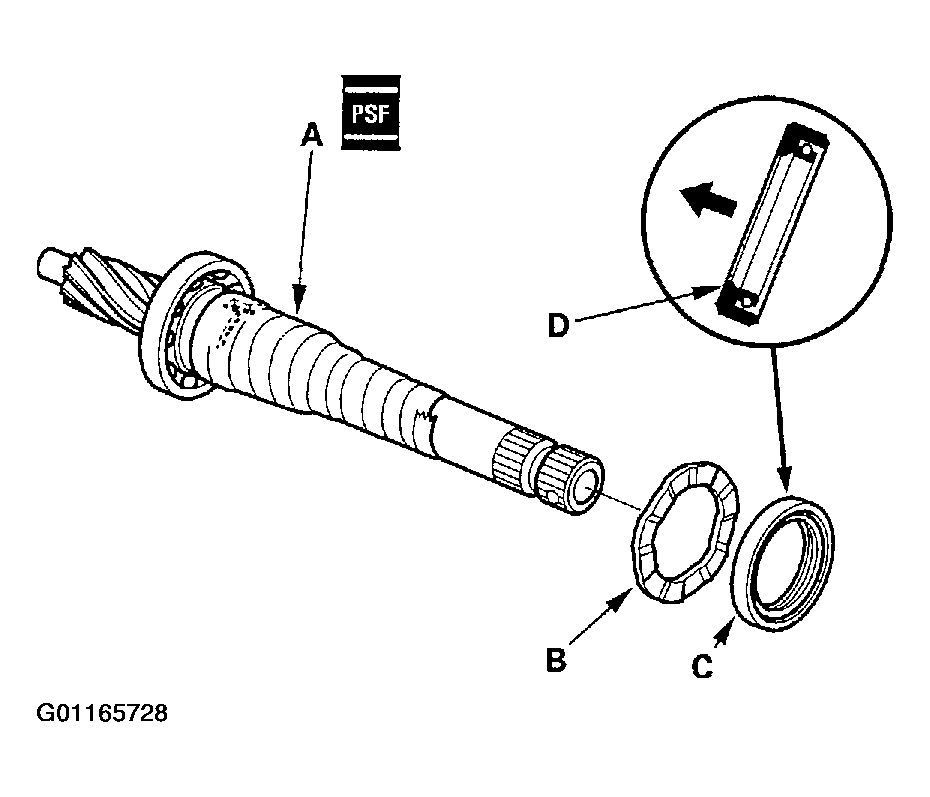 PSF
A
D
B
C
G01165728