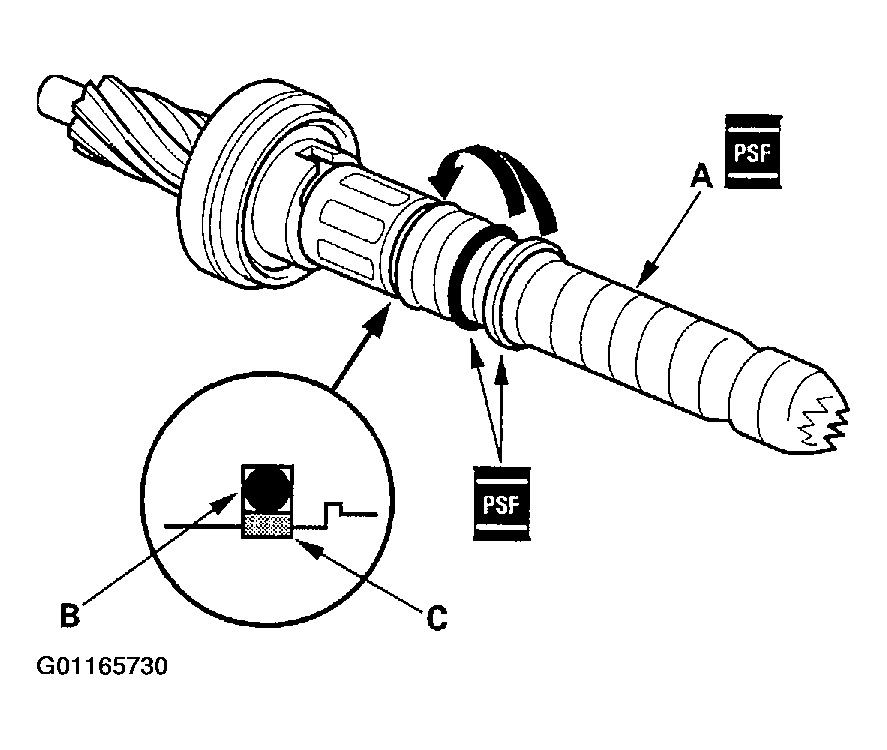 PSF
A
PSF
B
C
G01165730