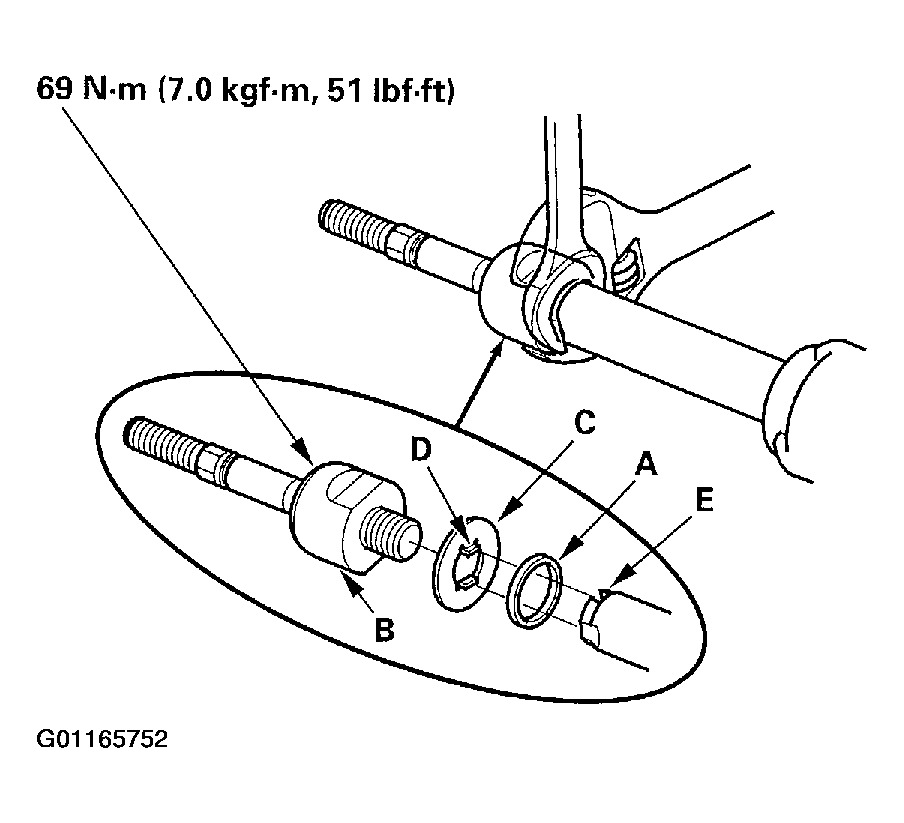 69 N·m (7.0 kgf·m, 51 lbf·ft)

C

D

A

E

B

G01165752