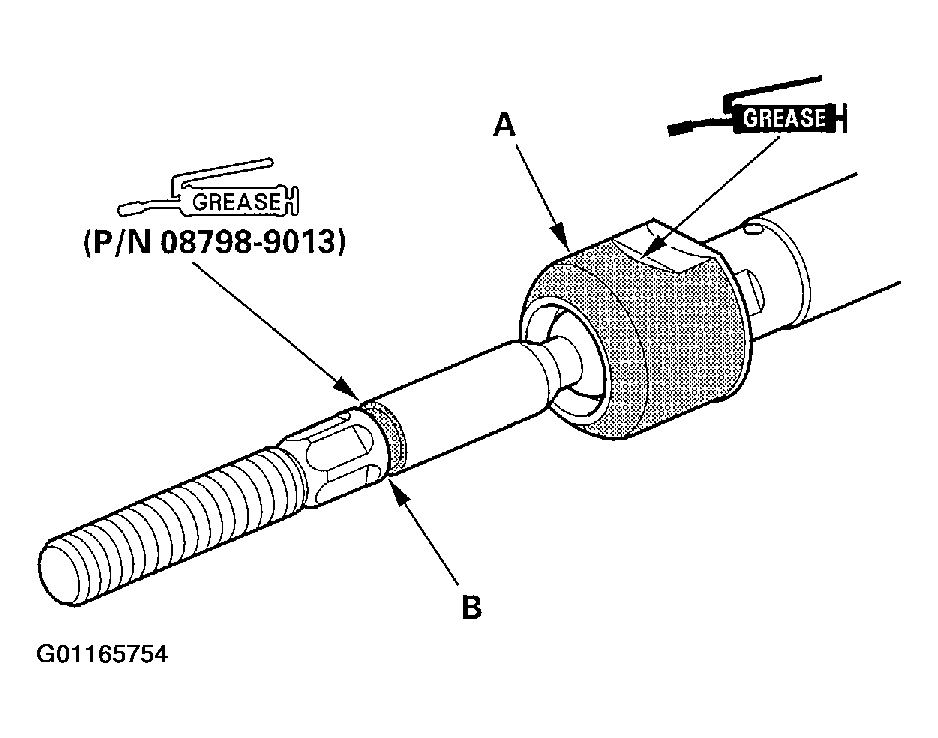 A
GREASE
GREASE
(P/N 08798-9013)
B
G01165754