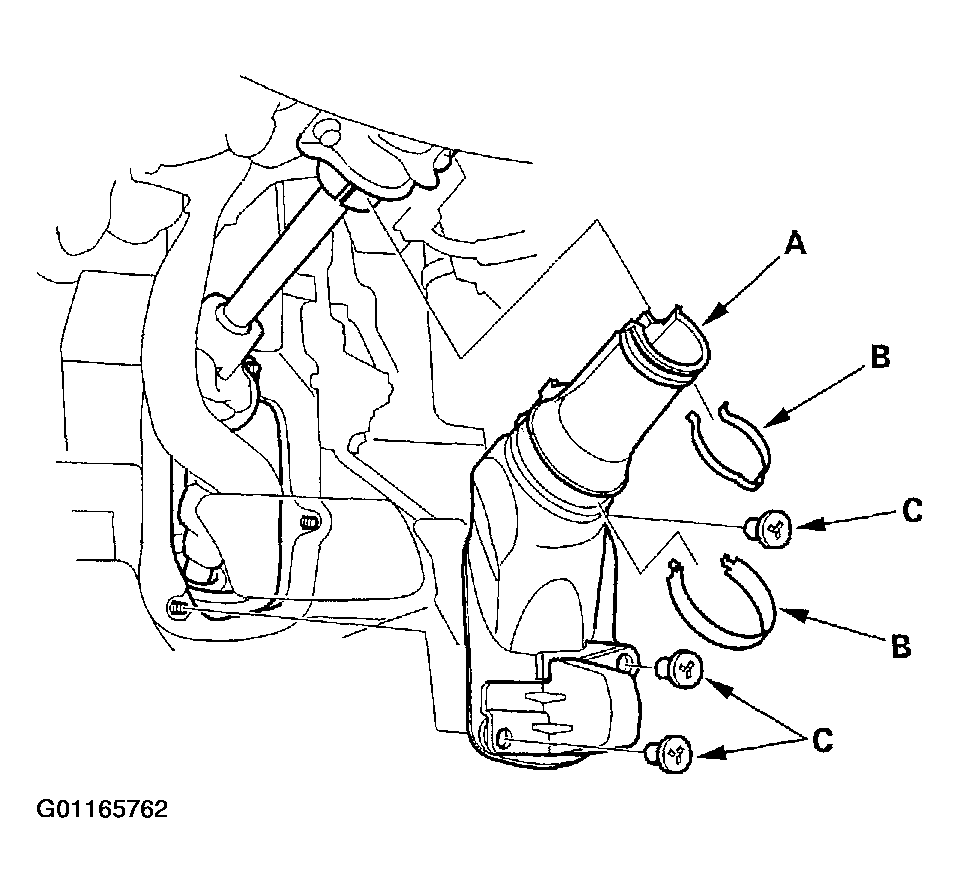 A
B
C
B
C
G01165762