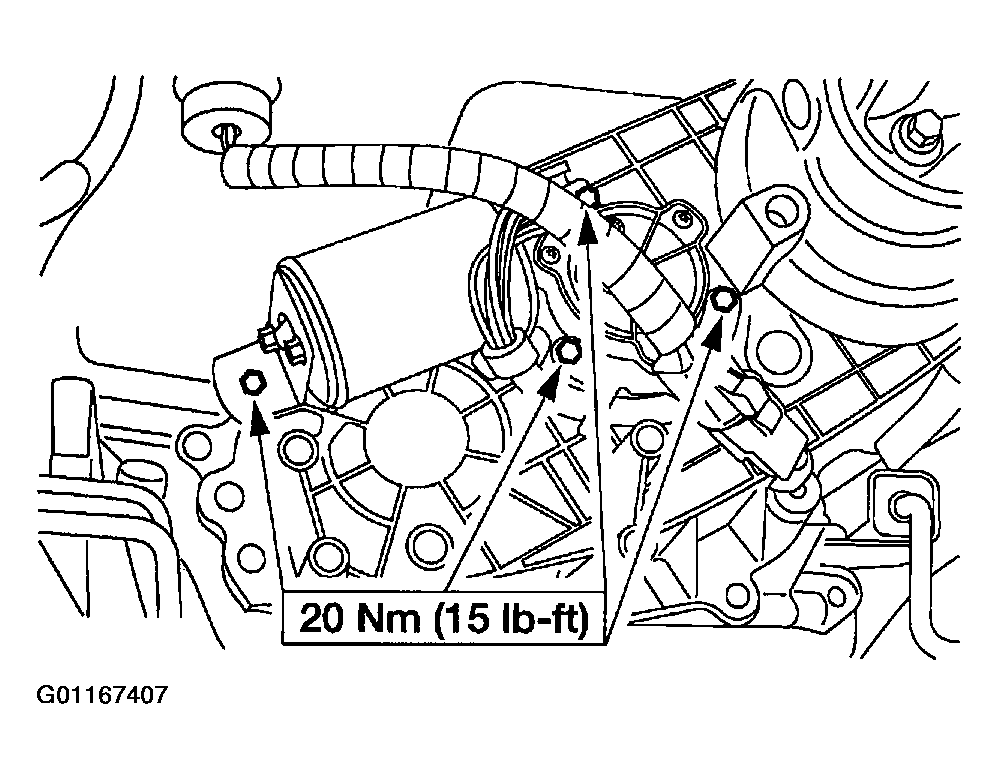 20 Nm (15 lb-ft)

G01167407