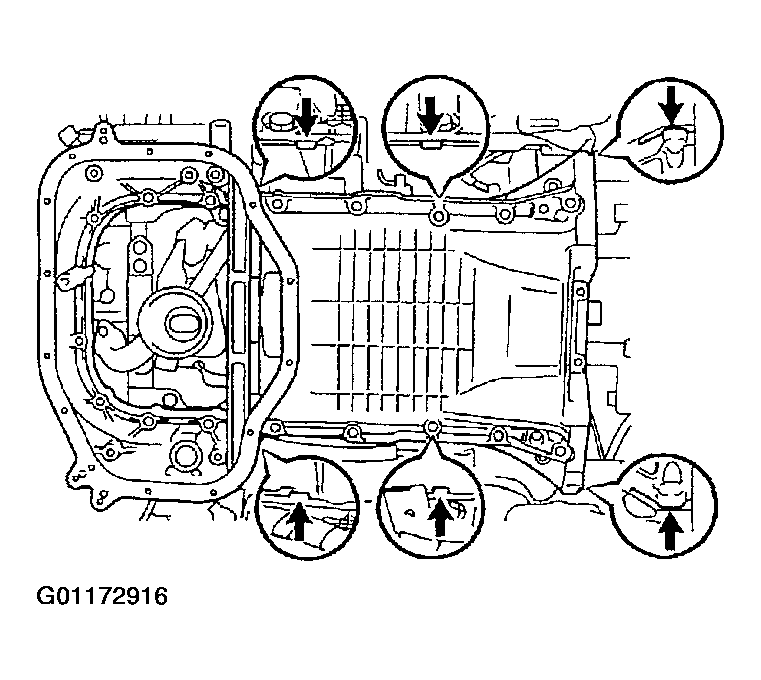 G01172916