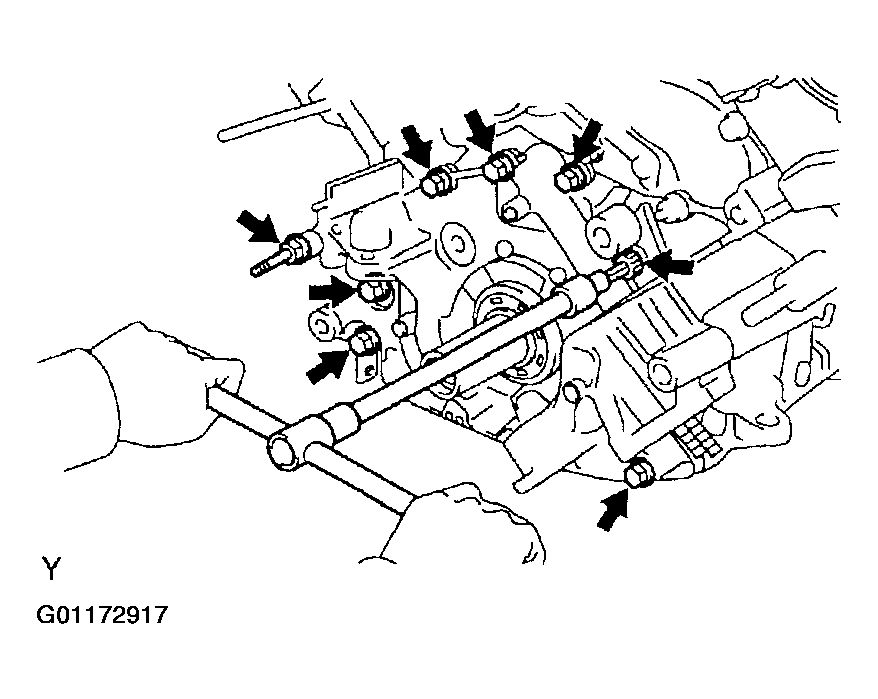 Y

G01172917