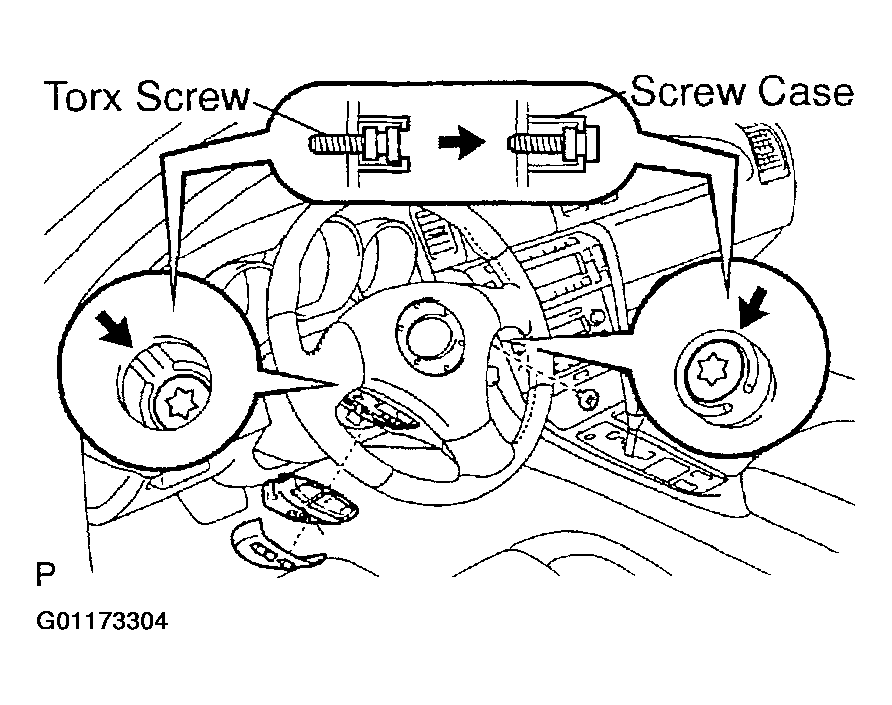 Torx Screw

Screw Case

P

G01173304