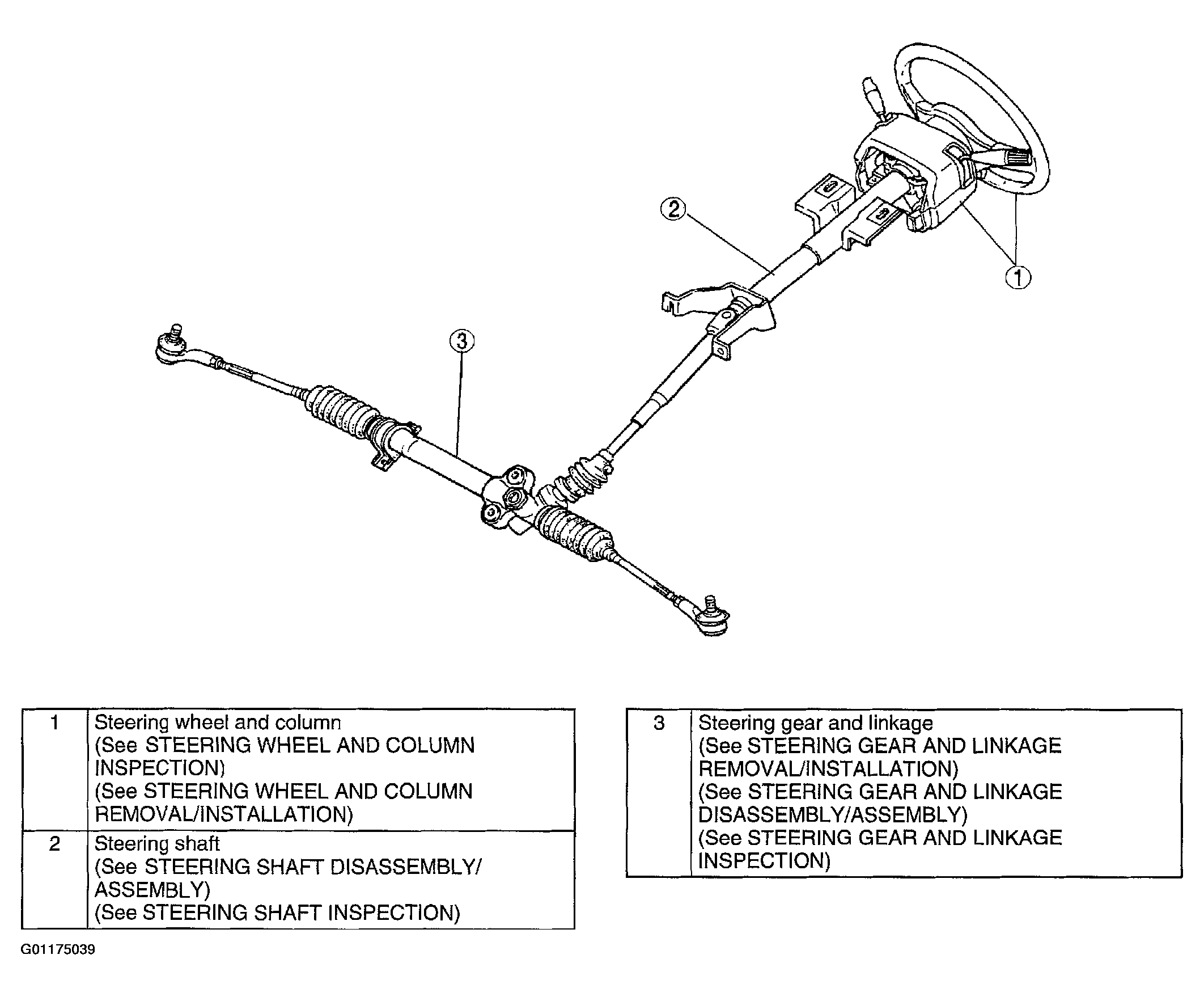 2

1

3

| 1 | Steering wheel and column (See STEERING WHEEL AND COLUMN INSPECTION) (See STEERING WHEEL AND COLUMN REMOVAL/INSTALLATION) |
|---|---|
| 2 | Steering shaft (See STEERING SHAFT DISASSEMBLY/ ASSEMBLY) (See STEERING SHAFT INSPECTION) |

| 3 | Steering gear and linkage (See STEERING GEAR AND LINKAGE REMOVAL/INSTALLATION) (See STEERING GEAR AND LINKAGE DISASSEMBLY/ASSEMBLY) (See STEERING GEAR AND LINKAGE INSPECTION) |
|---|---|

G01175039