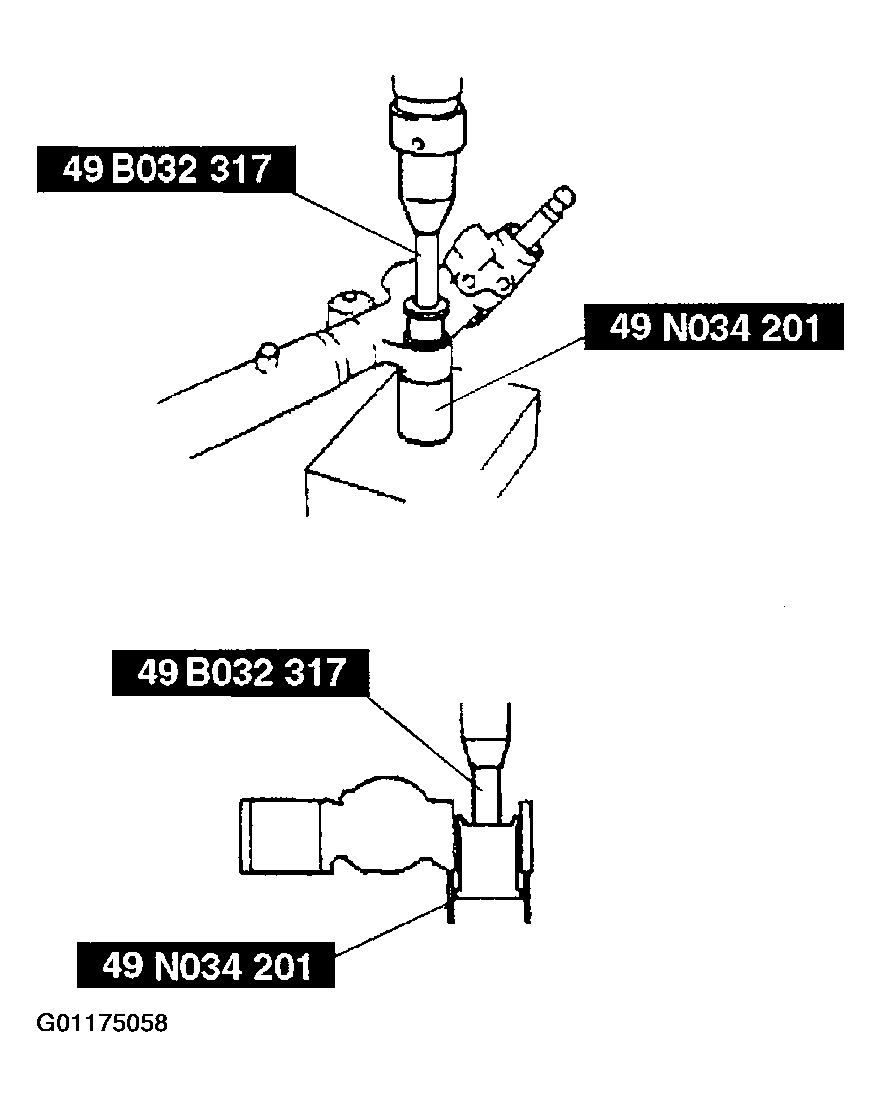 49 B032 317

49 N034 201

49 B032 317

49 N034 201

G01175058