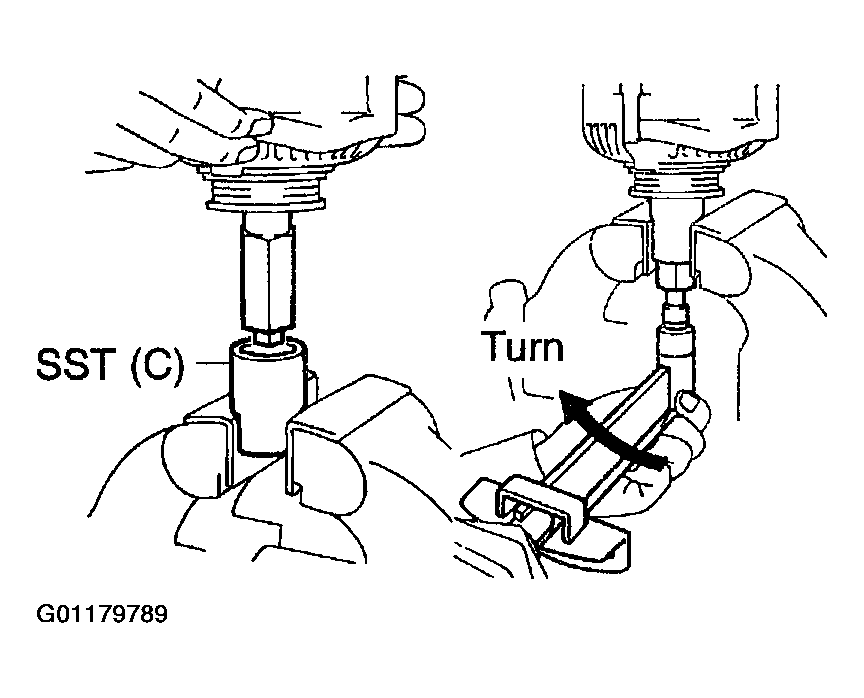 SST (C)

Turn

G01179789