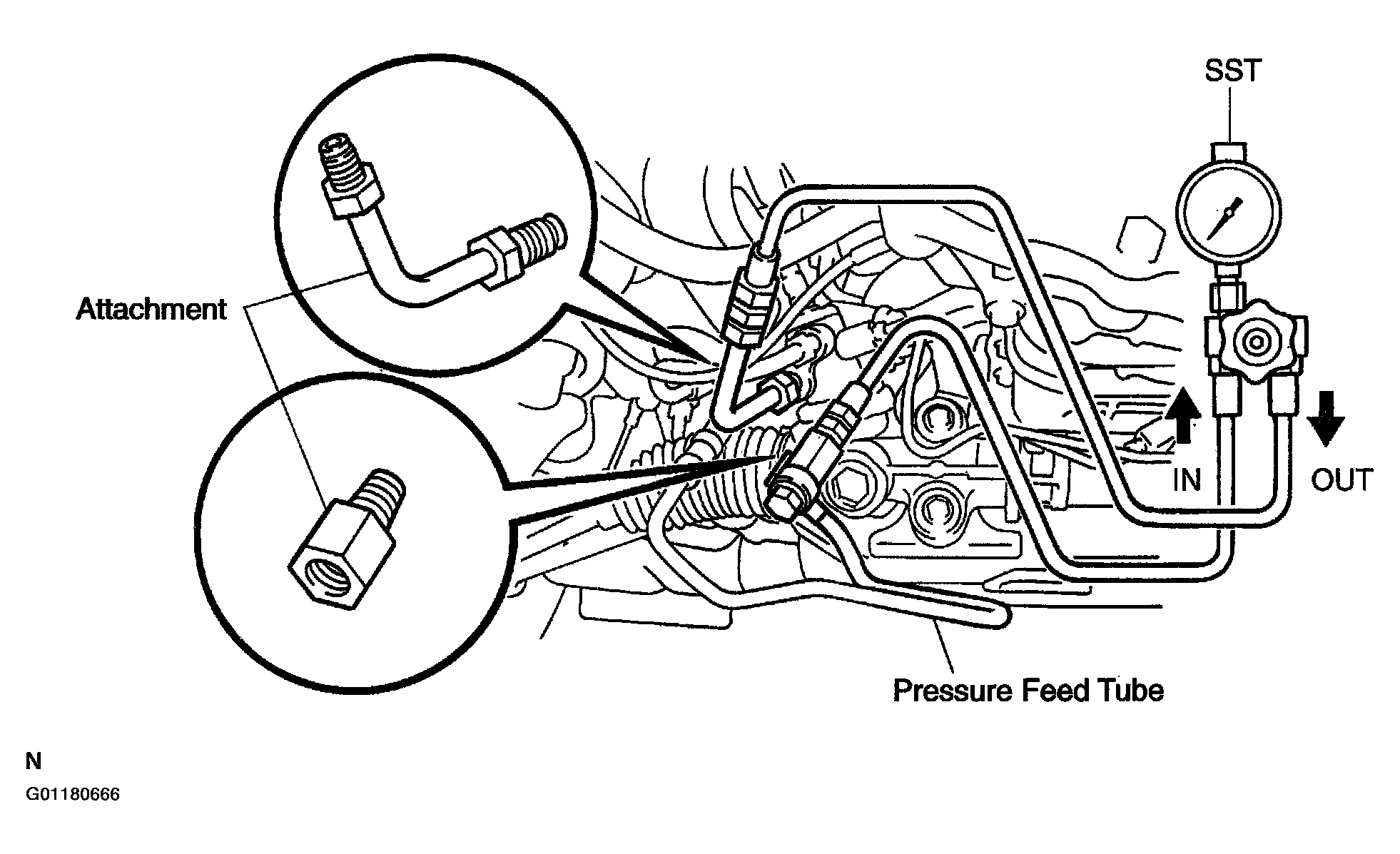 SST

Attachment

IN

OUT

Pressure Feed Tube

N

G01180666