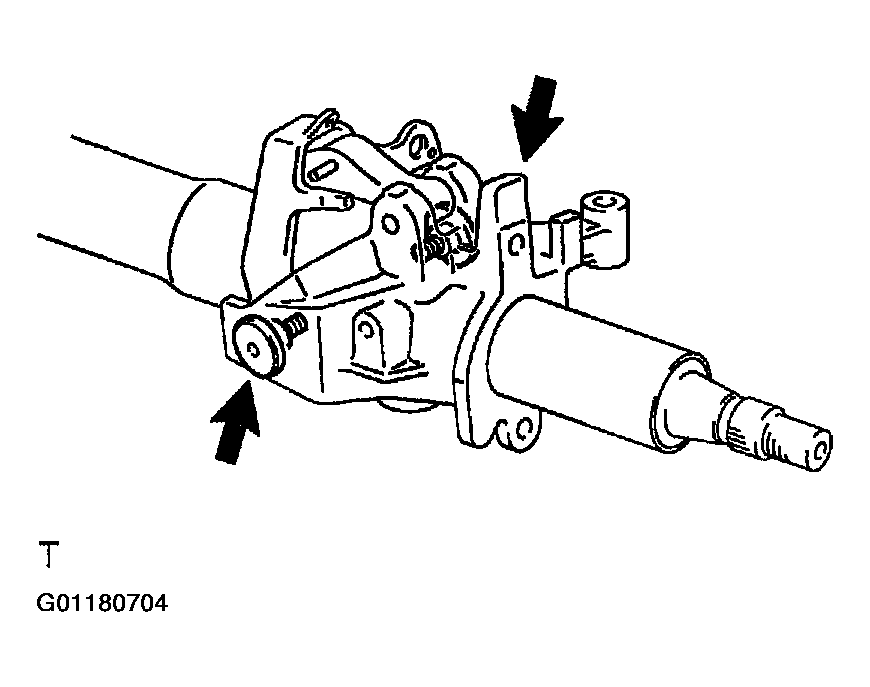 T

G01180704