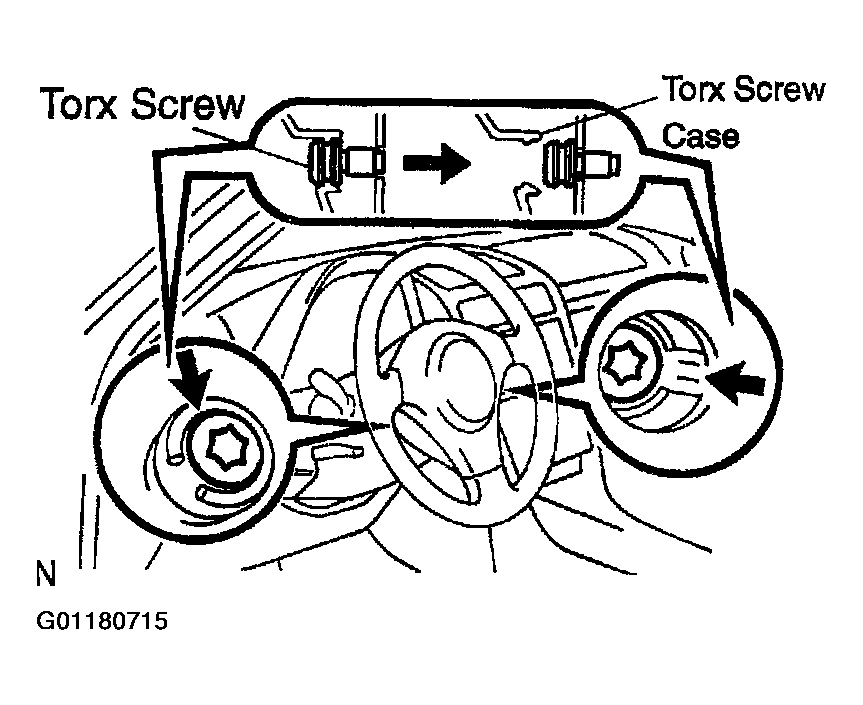 Torx Screw

Torx Screw

Case

N

G01180715