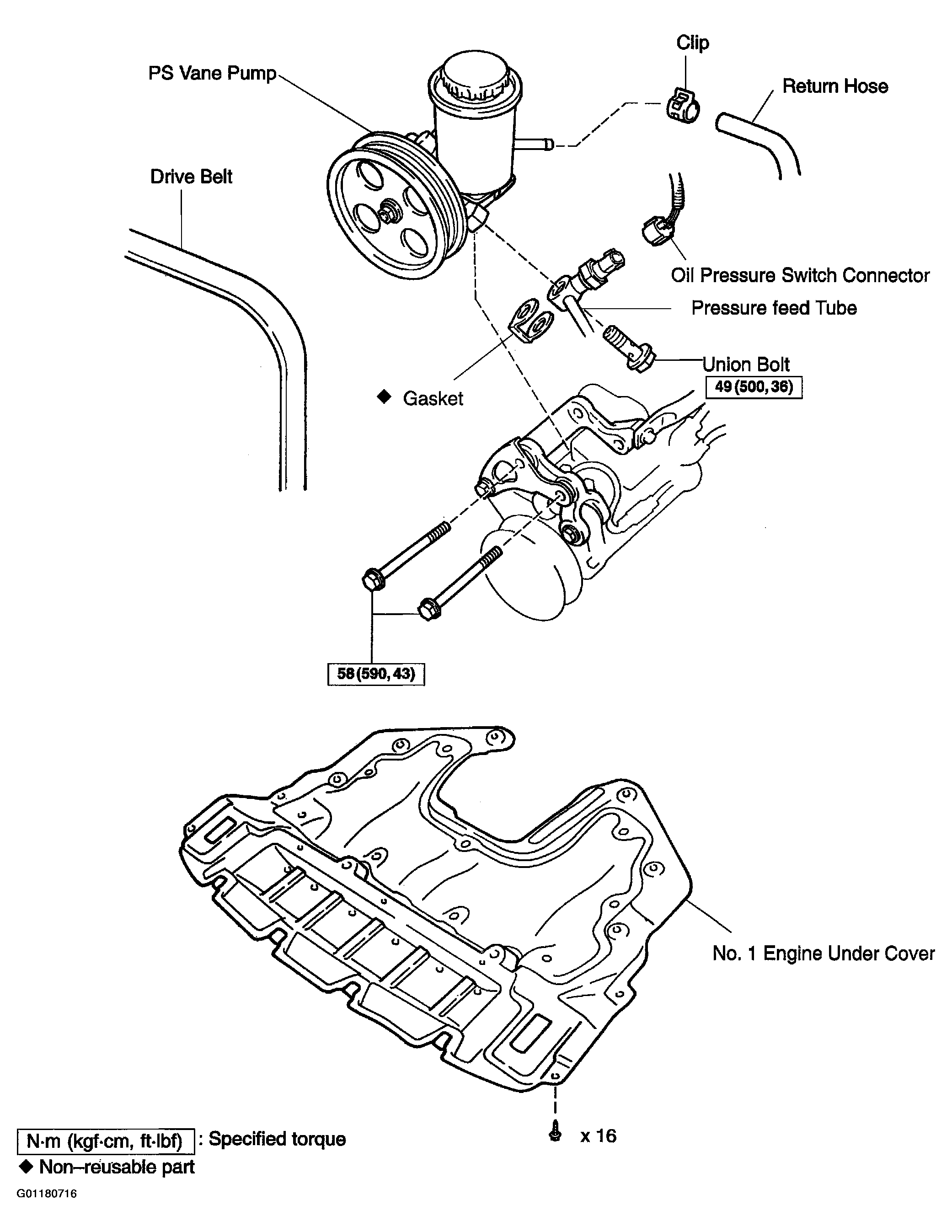 Clip

PS Vane Pump

Return Hose

Drive Belt

Oil Pressure Switch Connector

Pressure feed Tube

Union Bolt

49 (500, 36)

◆ Gasket

58 (590, 43)

No. 1 Engine Under Cover

x 16

N·m (kgf·cm, ft·lbf) : Specified torque

◆ Non–reusable part

G01180716