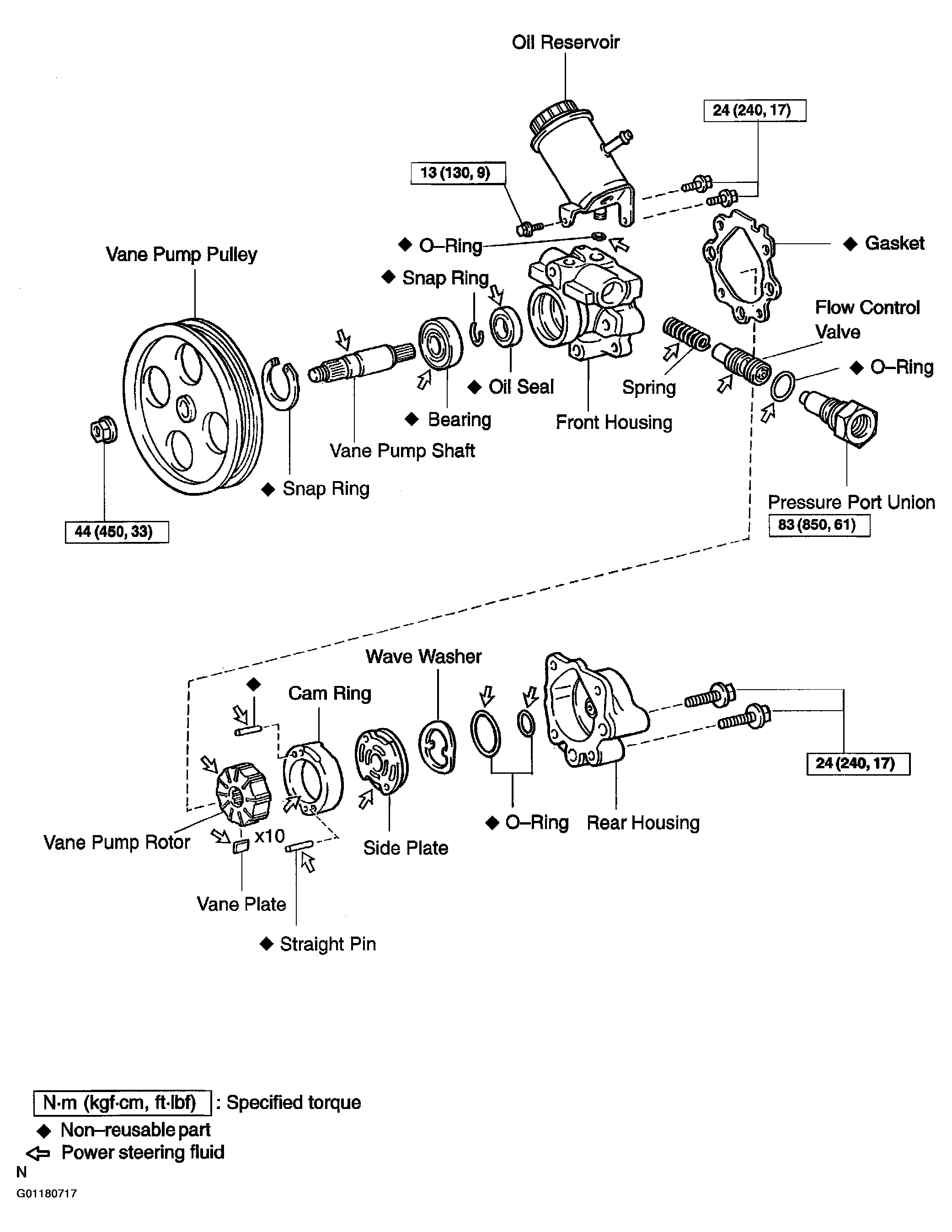 Oil Reservoir

24 (240, 17)

13 (130, 9)

◆ O–Ring

◆ Gasket

Vane Pump Pulley

◆ Snap Ring

Flow Control Valve

◆ O–Ring

◆ Oil Seal

Spring

◆ Bearing

Front Housing

Vane Pump Shaft

◆ Snap Ring

Pressure Port Union

83 (850, 61)

44 (450, 33)

Wave Washer

◆

Cam Ring

24 (240, 17)

◆ O–Ring

Rear Housing

Vane Pump Rotor

x10

Side Plate

Vane Plate

◆ Straight Pin

N·m (kgf·cm, ft·lbf) : Specified torque

◆ Non–reusable part

⇦ Power steering fluid

N

G01180717